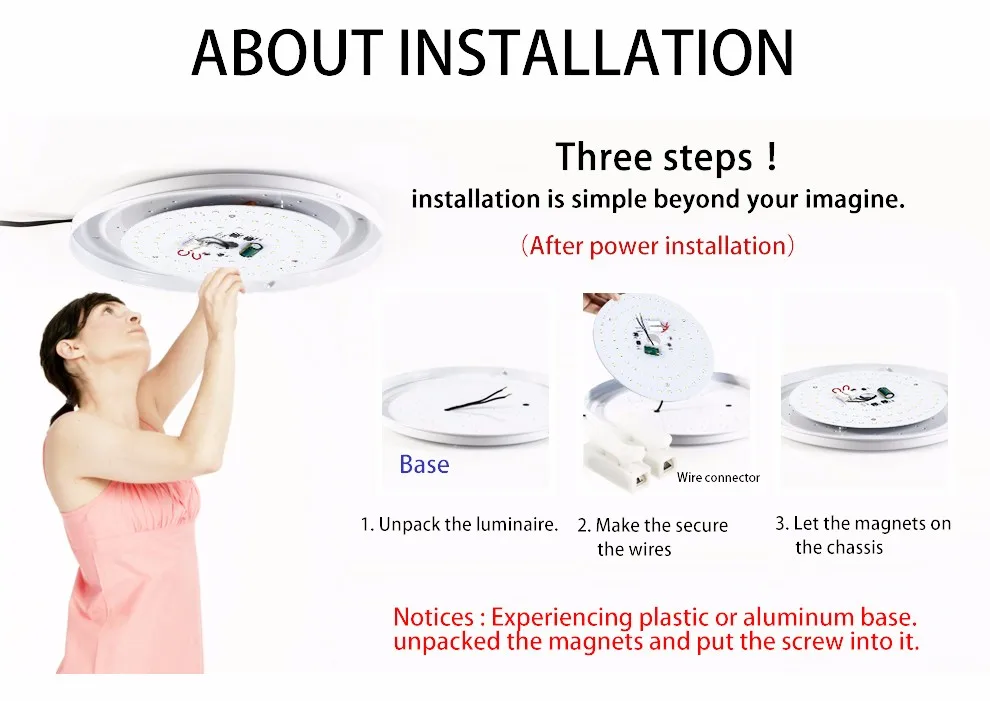 ABOUT INSTALLATION

Three steps！
installation is simple beyond your imagine.

（After power installation）

Base

Wire connector

1. Unpack the luminaire.

2. Make the secure the wires

3. Let the magnets on the chassis

Notices : Experiencing plastic or aluminum base.
unpacked the magnets and put the screw into it.