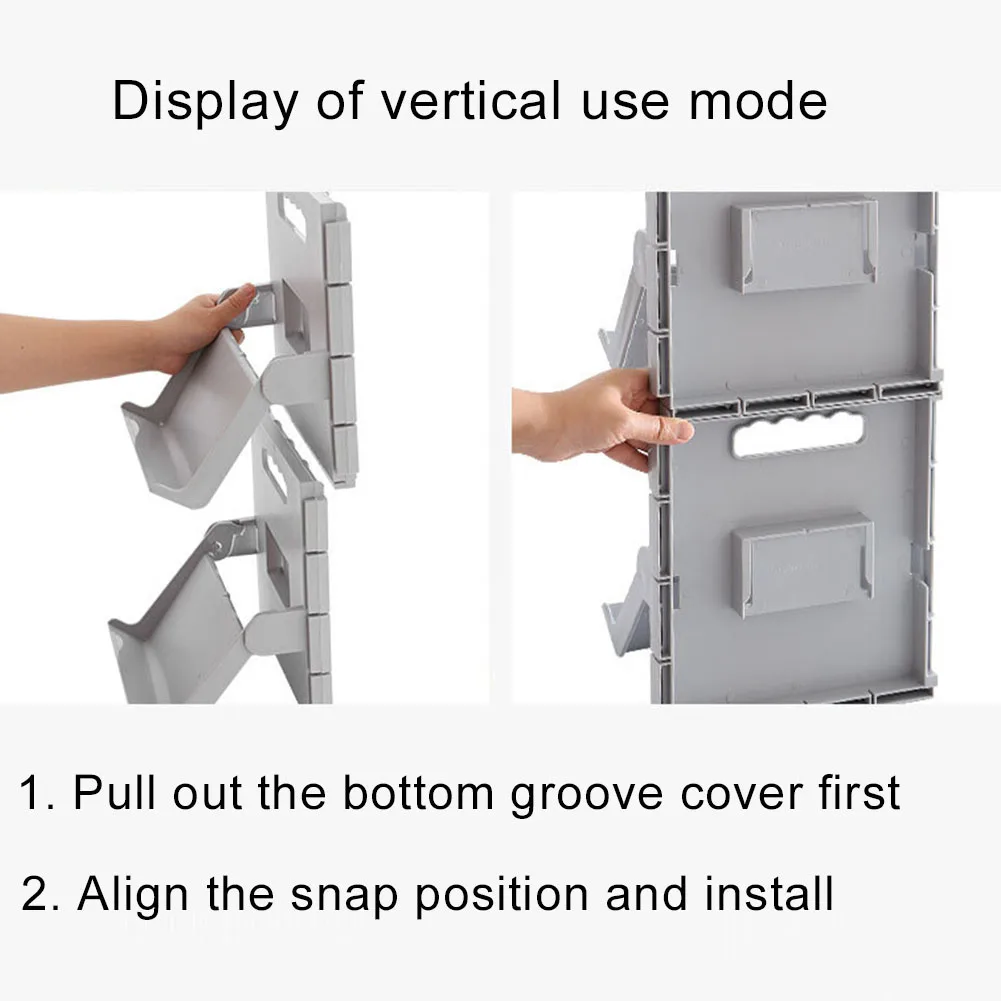 Display of vertical use mode

1. Pull out the bottom groove cover first

2. Align the snap position and install