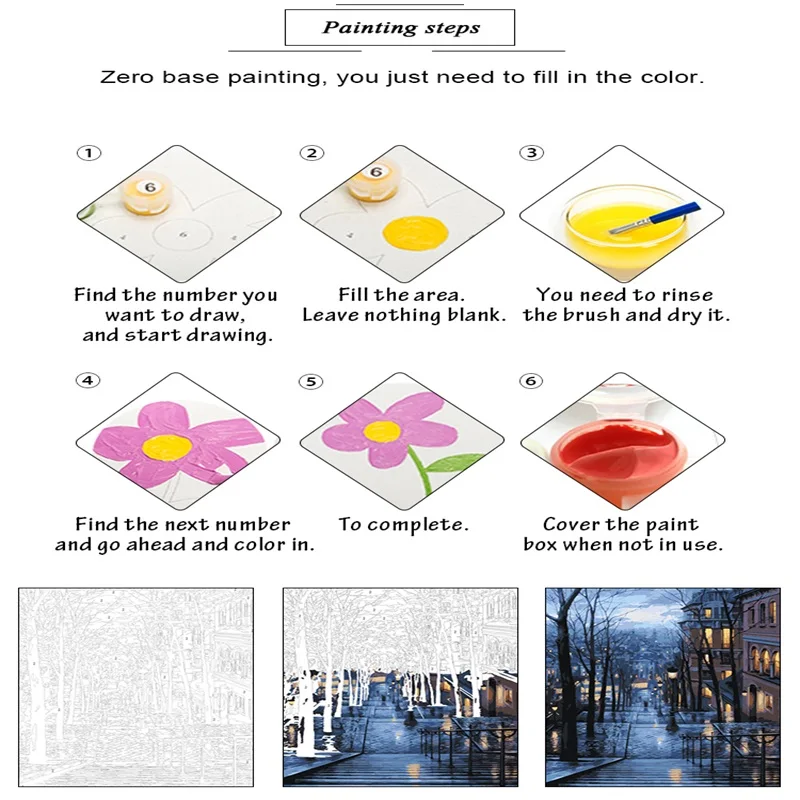 Painting steps

Zero base painting, you just need to fill in the color.

①

6

6

Find the number you want to draw, and start drawing.

②

6

Fill the area. Leave nothing blank.

③

You need to rinse the brush and dry it.

④

Find the next number and go ahead and color in.

⑤

To complete.

⑥

Cover the paint box when not in use.