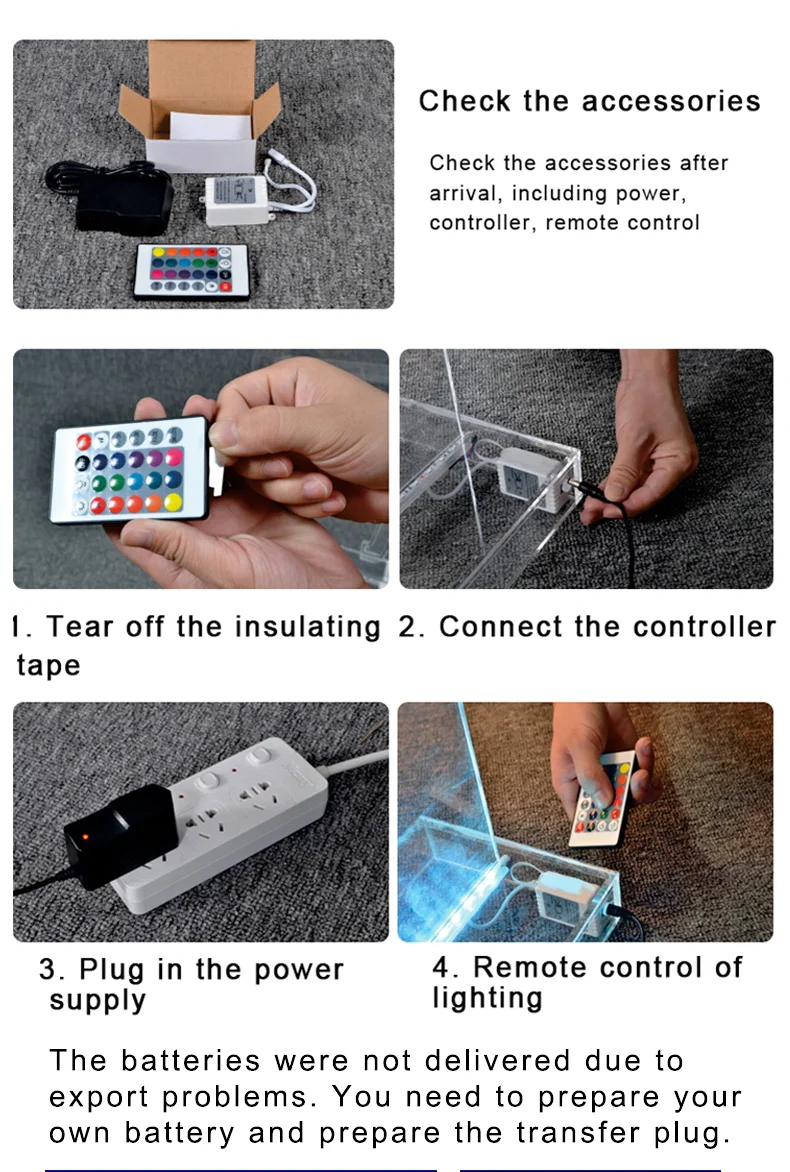 Check the accessories

Check the accessories after arrival, including power, controller, remote control

1. Tear off the insulating tape

2. Connect the controller

3. Plug in the power supply

4. Remote control of lighting

The batteries were not delivered due to export problems. You need to prepare your own battery and prepare the transfer plug.