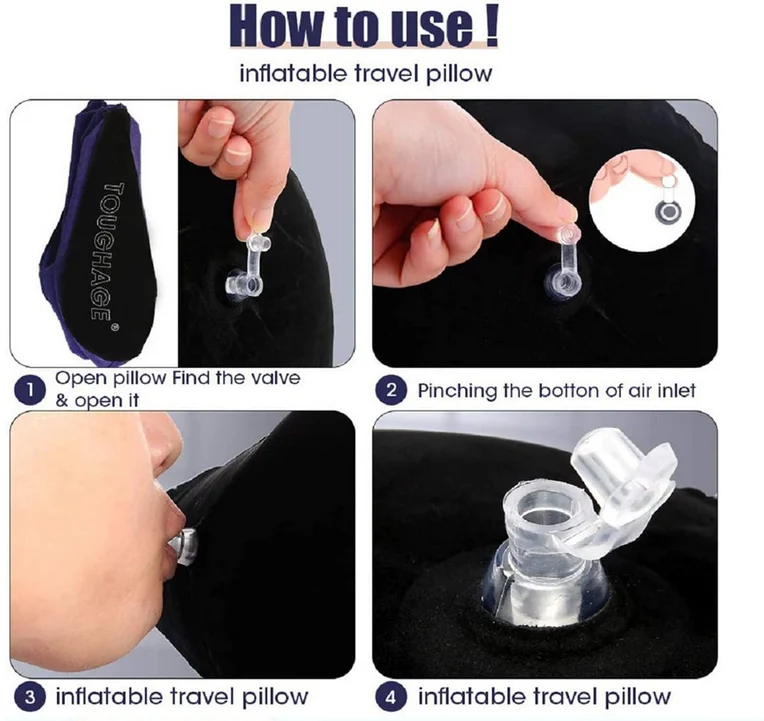 How to use !

inflatable travel pillow

TOUGHAGE®

1 Open pillow Find the valve & open it

2 Pinching the botton of air inlet

3 inflatable travel pillow

4 inflatable travel pillow