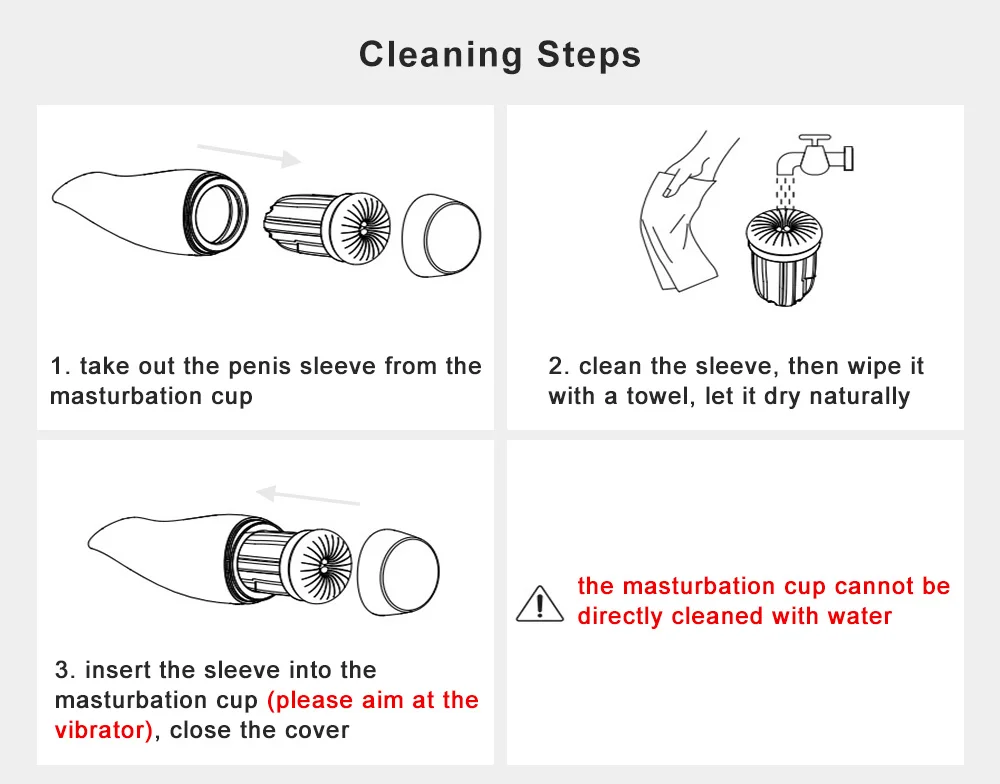 Cleaning Steps

1. take out the penis sleeve from the masturbation cup

2. clean the sleeve, then wipe it with a towel, let it dry naturally

3. insert the sleeve into the masturbation cup (please aim at the vibrator), close the cover

the masturbation cup cannot be directly cleaned with water