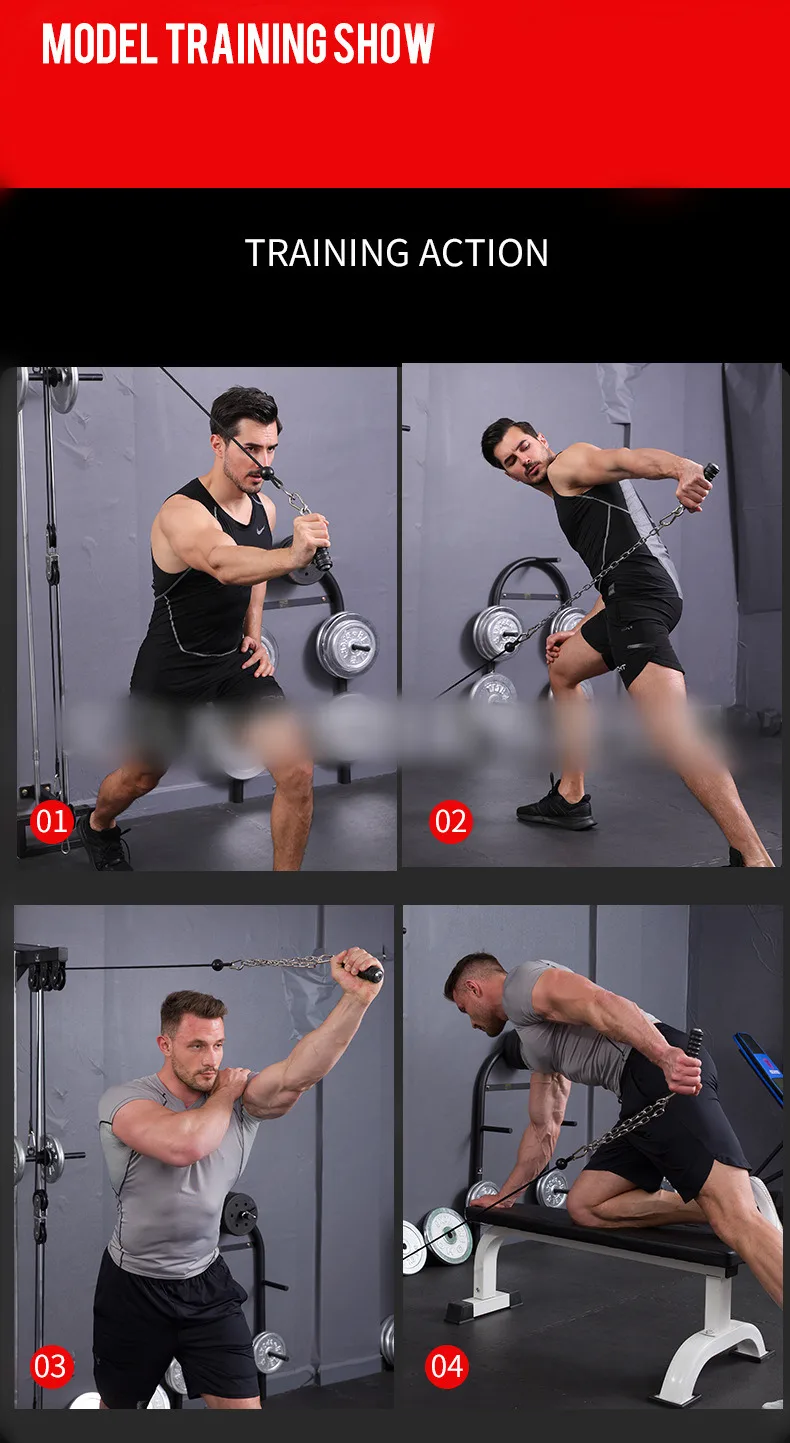 MODEL TRAINING SHOW

TRAINING ACTION

01

02

03

04