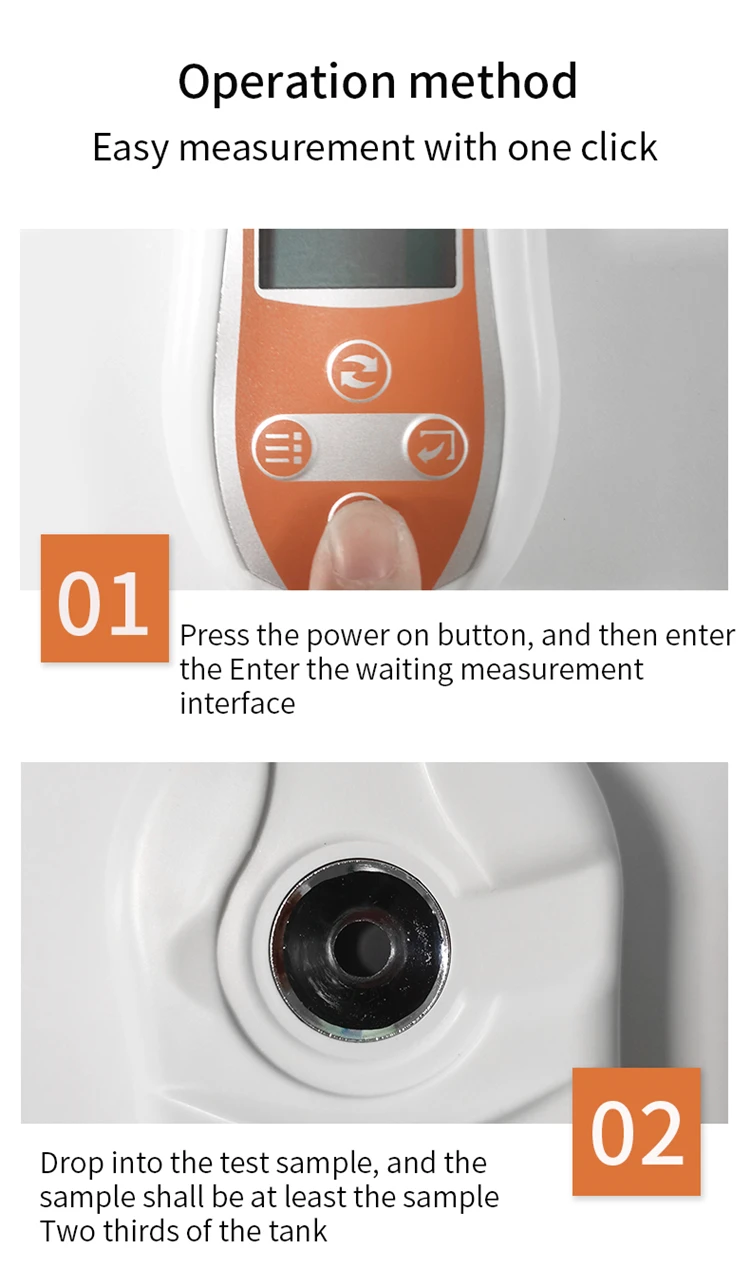 Operation method
Easy measurement with one click

01

Press the power on button, and then enter the Enter the waiting measurement interface

02

Drop into the test sample, and the sample shall be at least the sample Two thirds of the tank