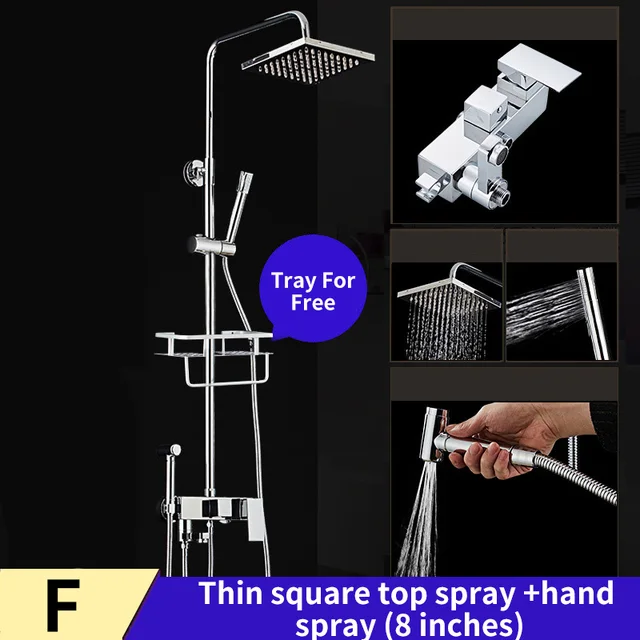 Tray For Free

F

Thin square top spray +hand spray (8 inches)