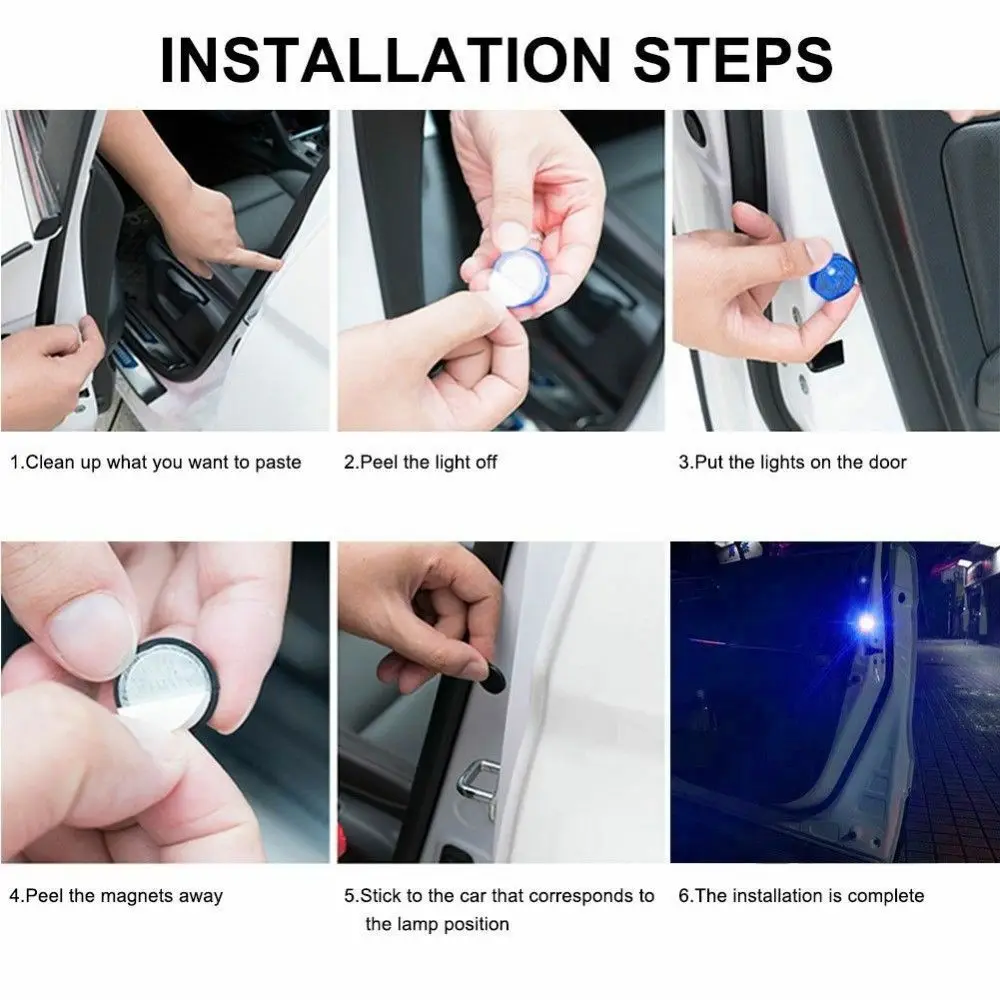 INSTALLATION STEPS

1.Clean up what you want to paste

2.Peel the light off

3.Put the lights on the door

4.Peel the magnets away

5.Stick to the car that corresponds to the lamp position

6.The installation is complete