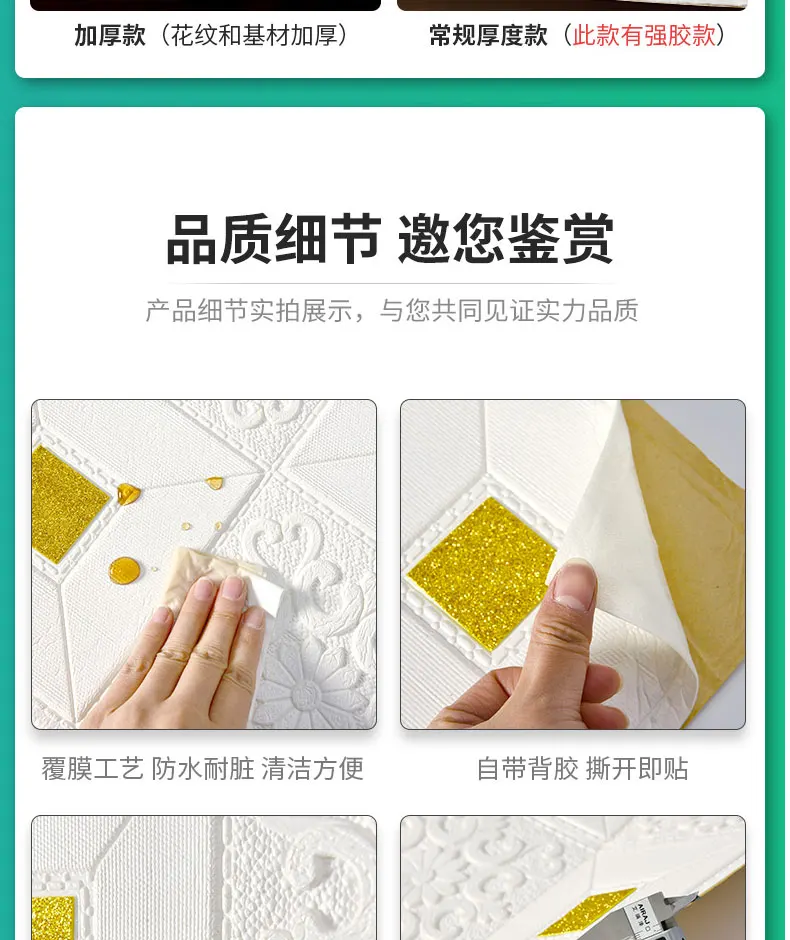 加厚款（花纹和基材加厚）

常规厚度款（此款有强胶款）

品质细节 邀您鉴赏

产品细节实拍展示，与您共同见证实力品质

覆膜工艺 防水耐脏 清洁方便

自带背胶 撕开即贴