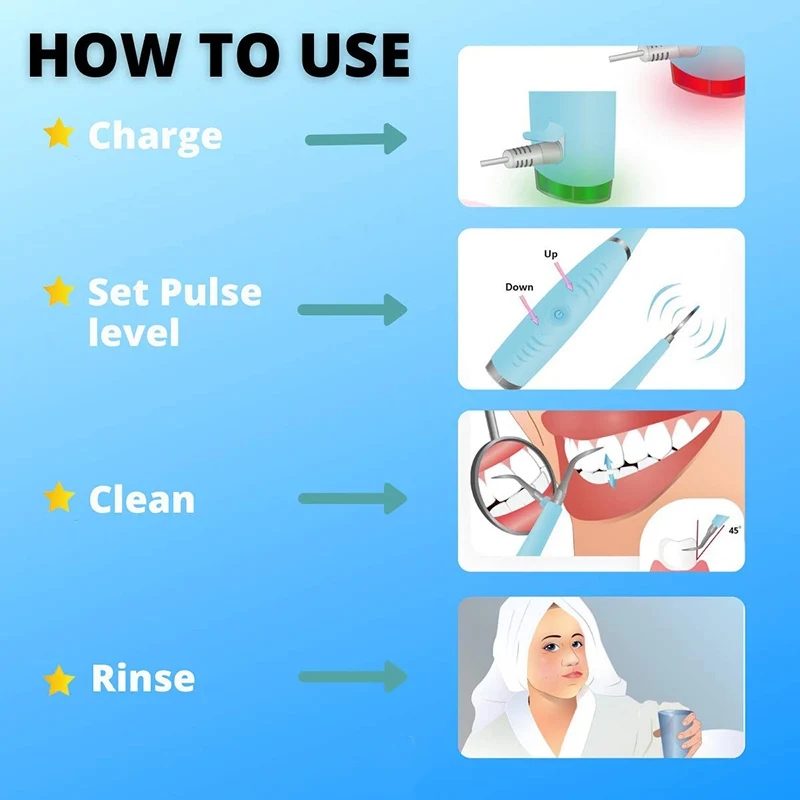 HOW TO USE

Charge

Set Pulse level

Up

Down

Clean

45°

Rinse