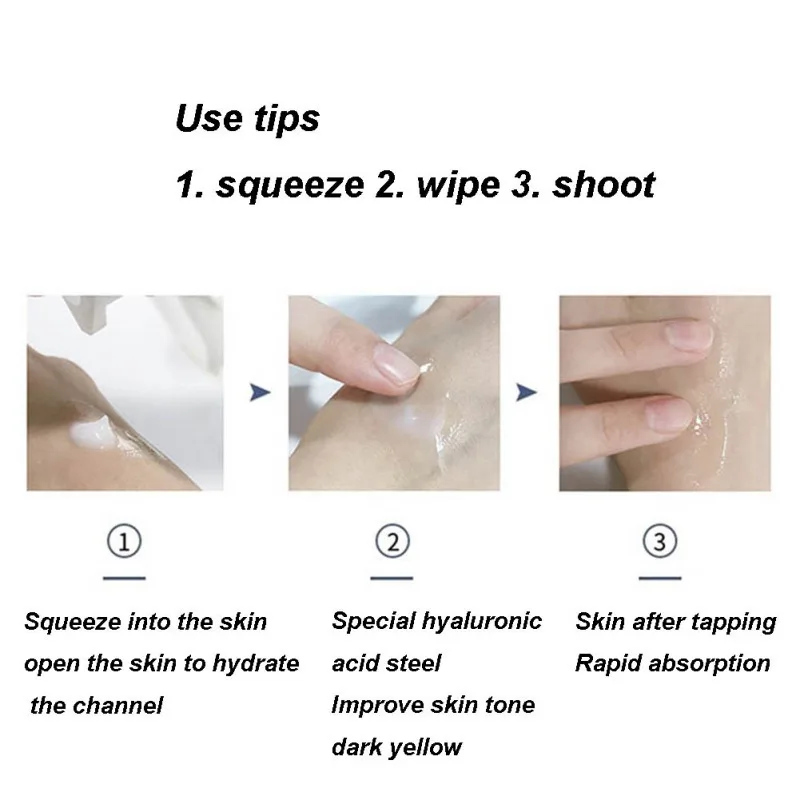 Use tips

1. squeeze 2. wipe 3. shoot

①

Squeeze into the skin open the skin to hydrate the channel

②

Special hyaluronic acid steel
Improve skin tone dark yellow

③

Skin after tapping
Rapid absorption