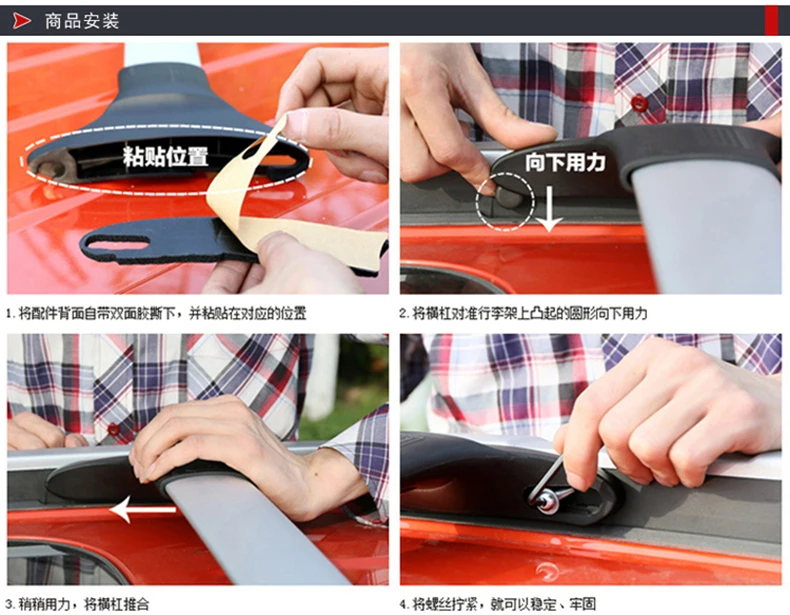 商品安装

粘贴位置

1. 将配件背面自带双面胶撕下，并粘贴在对应的位置

向下用力

2. 将横杠对准行李架上凸起的圆形向下用力

3. 稍稍用力，将横杠推合

4. 将螺丝拧紧，就可以稳定、牢固