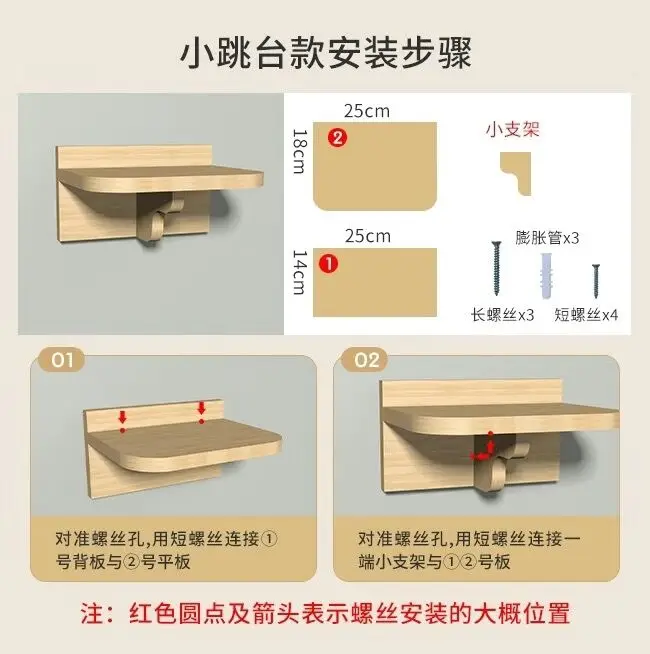 小跳台款安装步骤

25cm
18cm
2
小支架

25cm
14cm
1
膨胀管x3
长螺丝x3
短螺丝x4

01
对准螺丝孔,用短螺丝连接①号背板与②号平板

02
对准螺丝孔,用短螺丝连接一端小支架与①②号板

注：红色圆点及箭头表示螺丝安装的大概位置