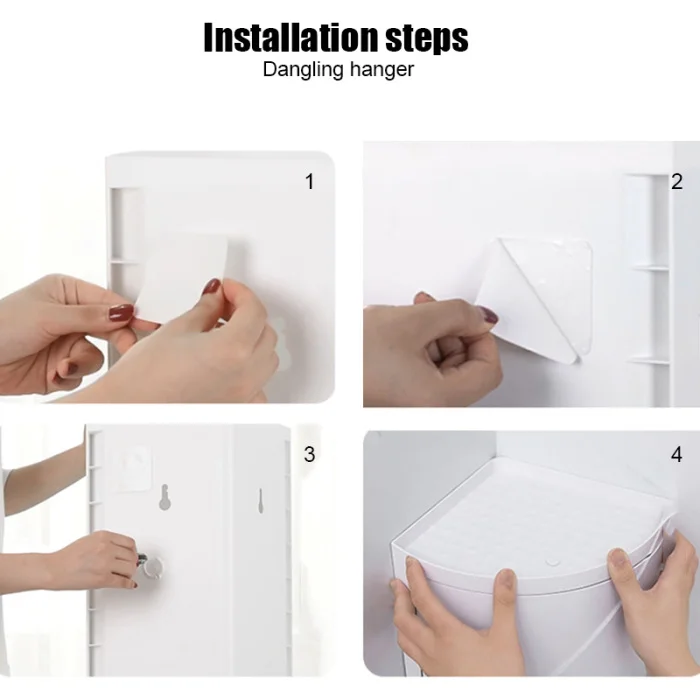 Installation steps
Dangling hanger

1

2

3

4