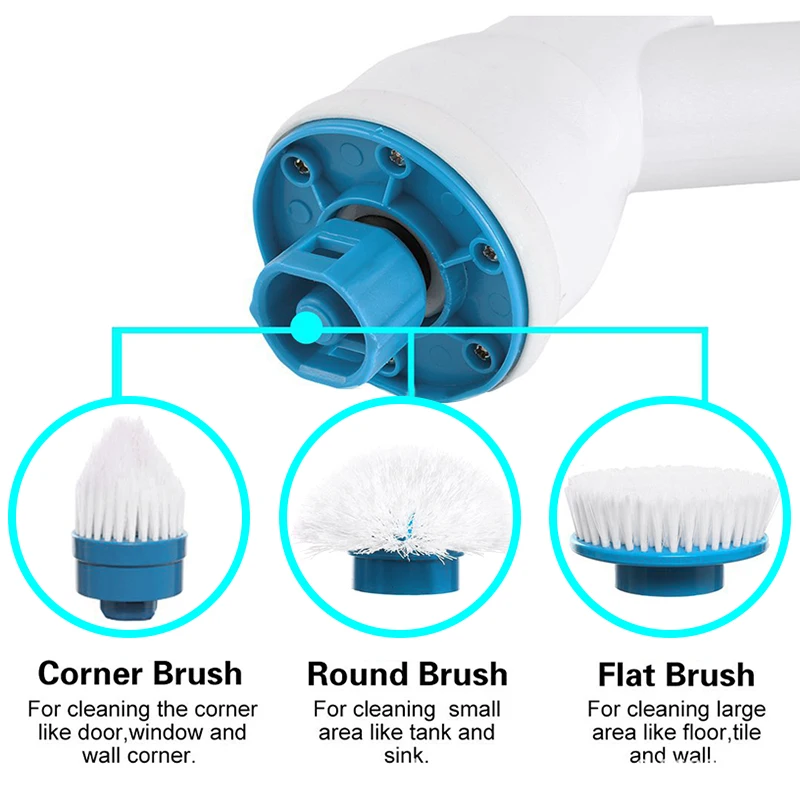 Corner Brush
For cleaning the corner like door,window and wall corner.

Round Brush
For cleaning  small area like tank and sink.

Flat Brush
For cleaning large area like floor,tile and wall.