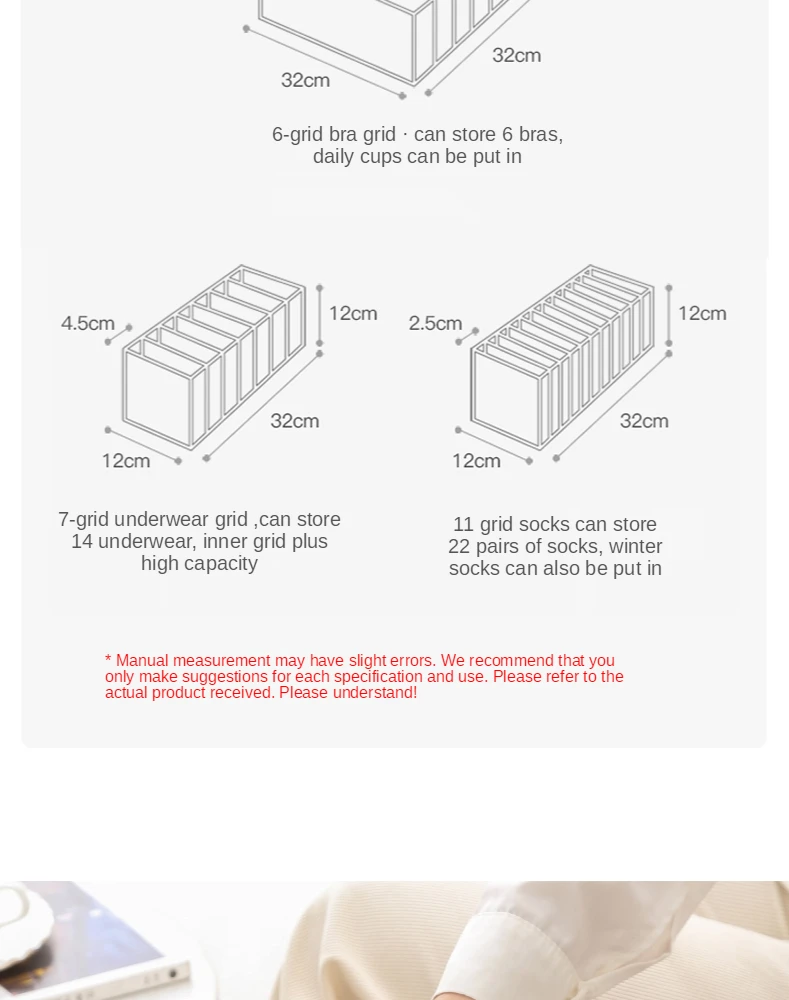 32cm

32cm

6-grid bra grid · can store 6 bras, daily cups can be put in

4.5cm

12cm

32cm

12cm

7-grid underwear grid ,can store 14 underwear, inner grid plus high capacity

2.5cm

12cm

32cm

12cm

11 grid socks can store 22 pairs of socks, winter socks can also be put in

* Manual measurement may have slight errors. We recommend that you only make suggestions for each specification and use. Please refer to the actual product received. Please understand!