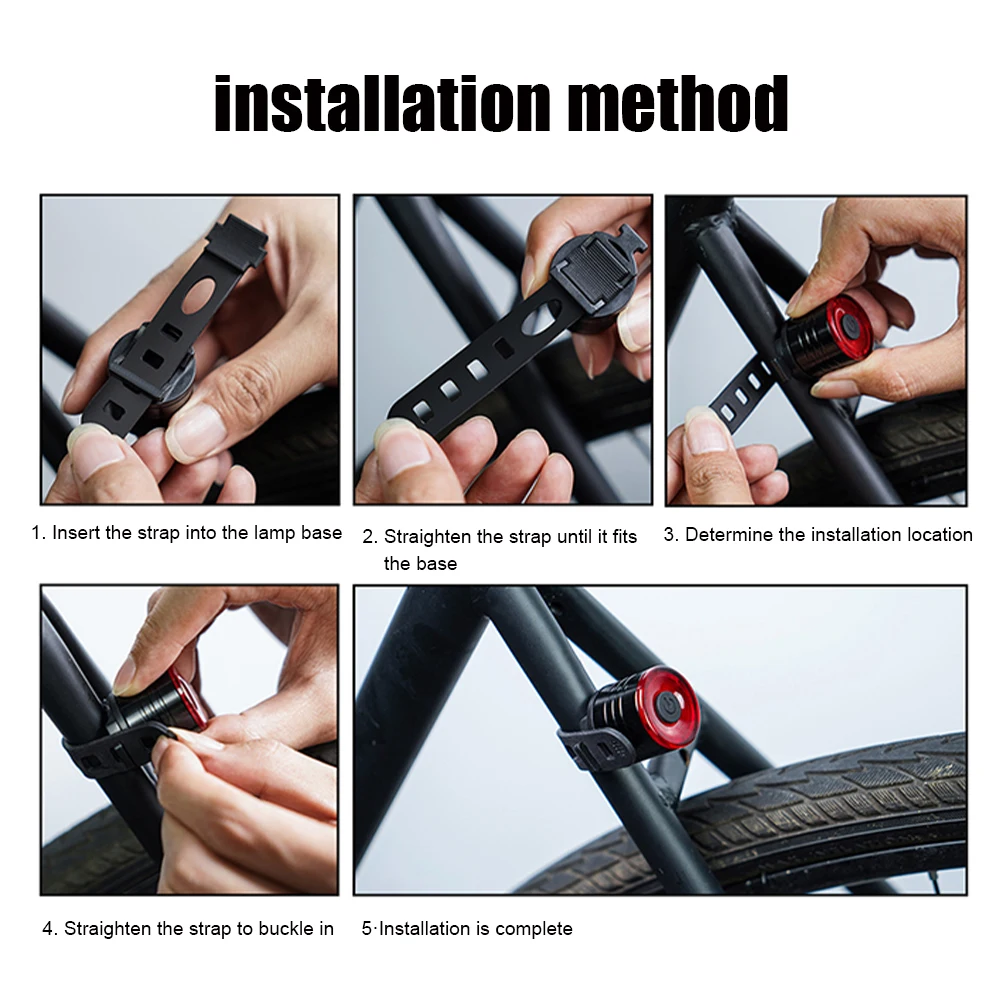 installation method

1. Insert the strap into the lamp base

2. Straighten the strap until it fits the base

3. Determine the installation location

4. Straighten the strap to buckle in

5·Installation is complete