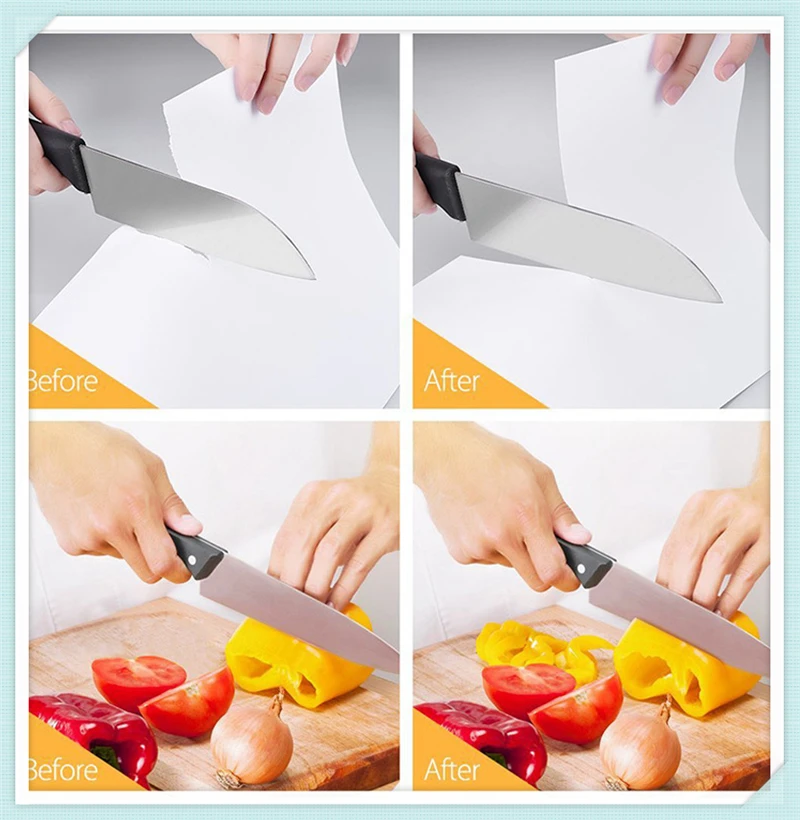 Before

After

Before

After