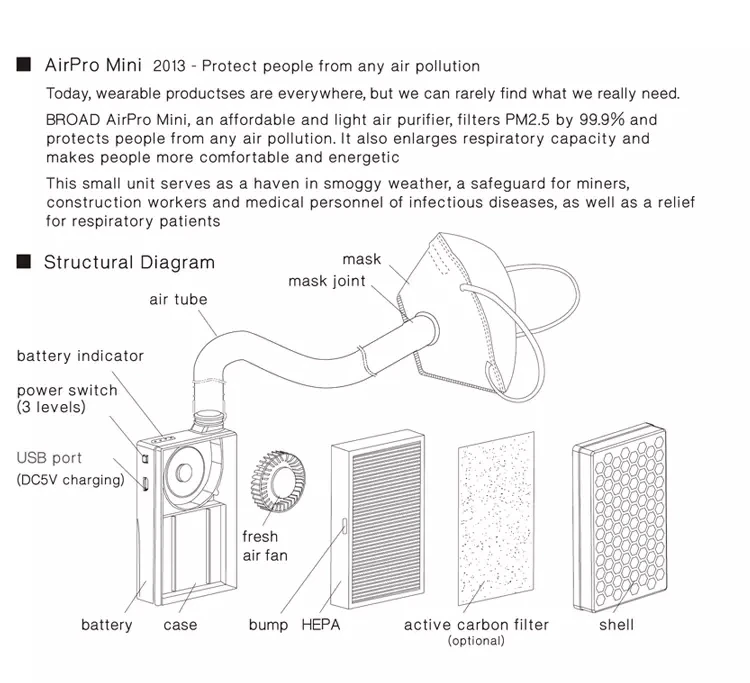 ■ AirPro Mini 2013 - Protect people from any air pollution

Today, wearable productses are everywhere, but we can rarely find what we really need.

BROAD AirPro Mini, an affordable and light air purifier, filters PM2.5 by 99.9% and protects people from any air pollution. It also enlarges respiratory capacity and makes people more comfortable and energetic

This small unit serves as a haven in smoggy weather, a safeguard for miners, construction workers and medical personnel of infectious diseases, as well as a relief for respiratory patients

■ Structural Diagram

mask
mask joint
air tube
battery indicator
power switch
(3 levels)
USB port
(DC5V charging)
fresh
air fan
battery
case
bump
HEPA
active carbon filter
(optional)
shell