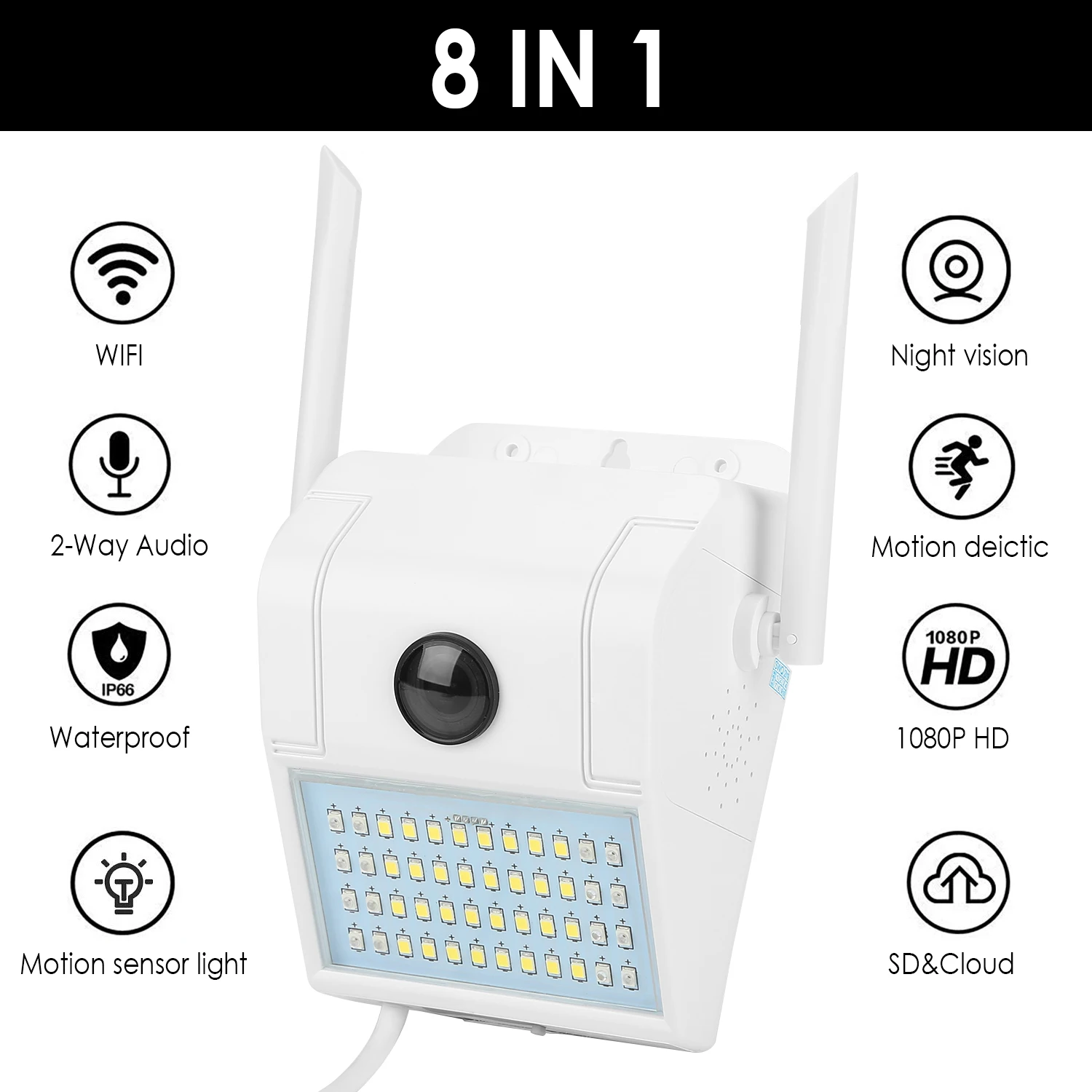 8 IN 1

WIFI

2-Way Audio

IP66

Waterproof

Motion sensor light

Night vision

Motion deictic

1080P HD

1080P HD

SD&Cloud