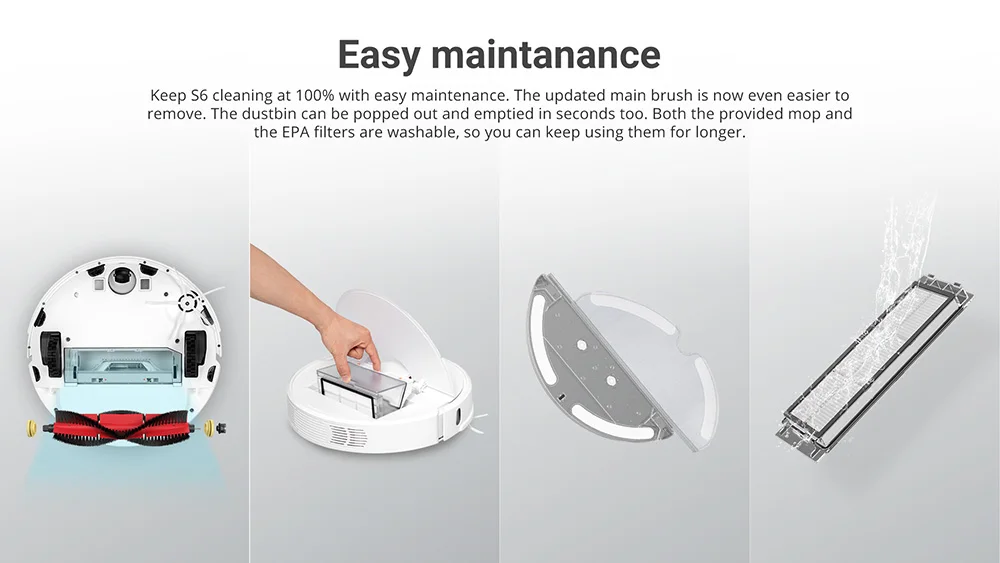 Easy maintanance

Keep S6 cleaning at 100% with easy maintenance. The updated main brush is now even easier to remove. The dustbin can be popped out and emptied in seconds too. Both the provided mop and the EPA filters are washable, so you can keep using them for longer.