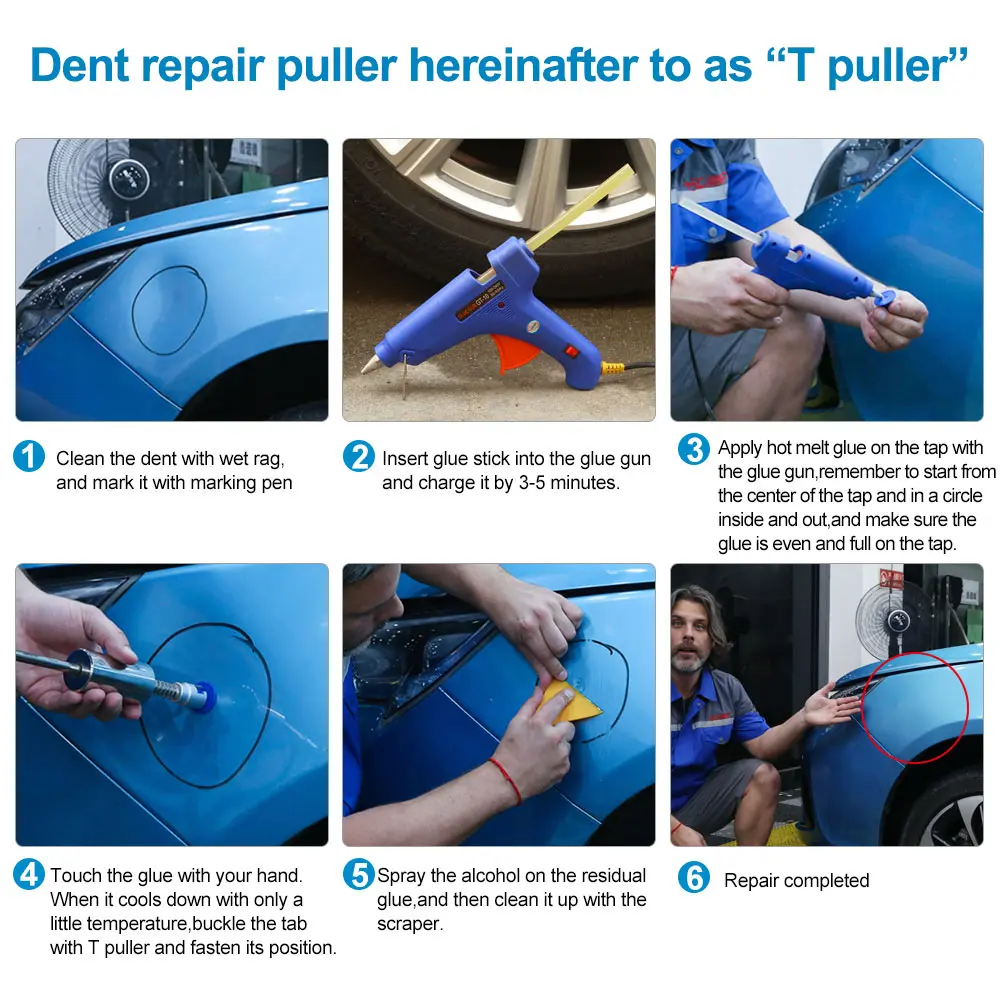 Dent repair puller hereinafter to as “T puller”

1 Clean the dent with wet rag, and mark it with marking pen

2 Insert glue stick into the glue gun and charge it by 3-5 minutes.

3 Apply hot melt glue on the tap with the glue gun,remember to start from the center of the tap and in a circle inside and out,and make sure the glue is even and full on the tap.

4 Touch the glue with your hand. When it cools down with only a little temperature,buckle the tab with T puller and fasten its position.

5 Spray the alcohol on the residual glue,and then clean it up with the scraper.

6 Repair completed