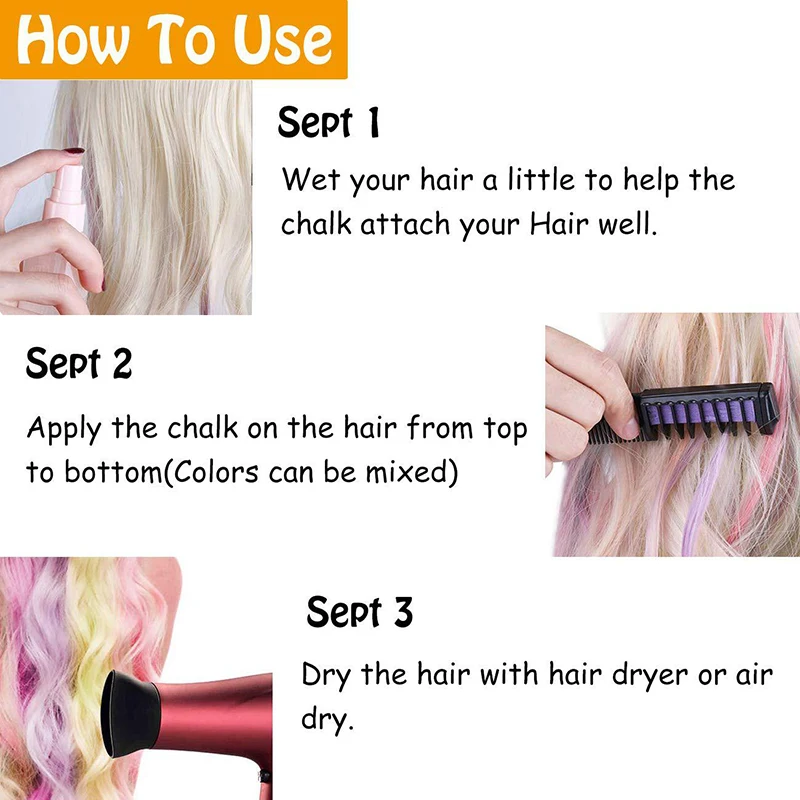 How To Use

Sept 1

Wet your hair a little to help the chalk attach your Hair well.

Sept 2

Apply the chalk on the hair from top to bottom(Colors can be mixed)

Sept 3

Dry the hair with hair dryer or air dry.