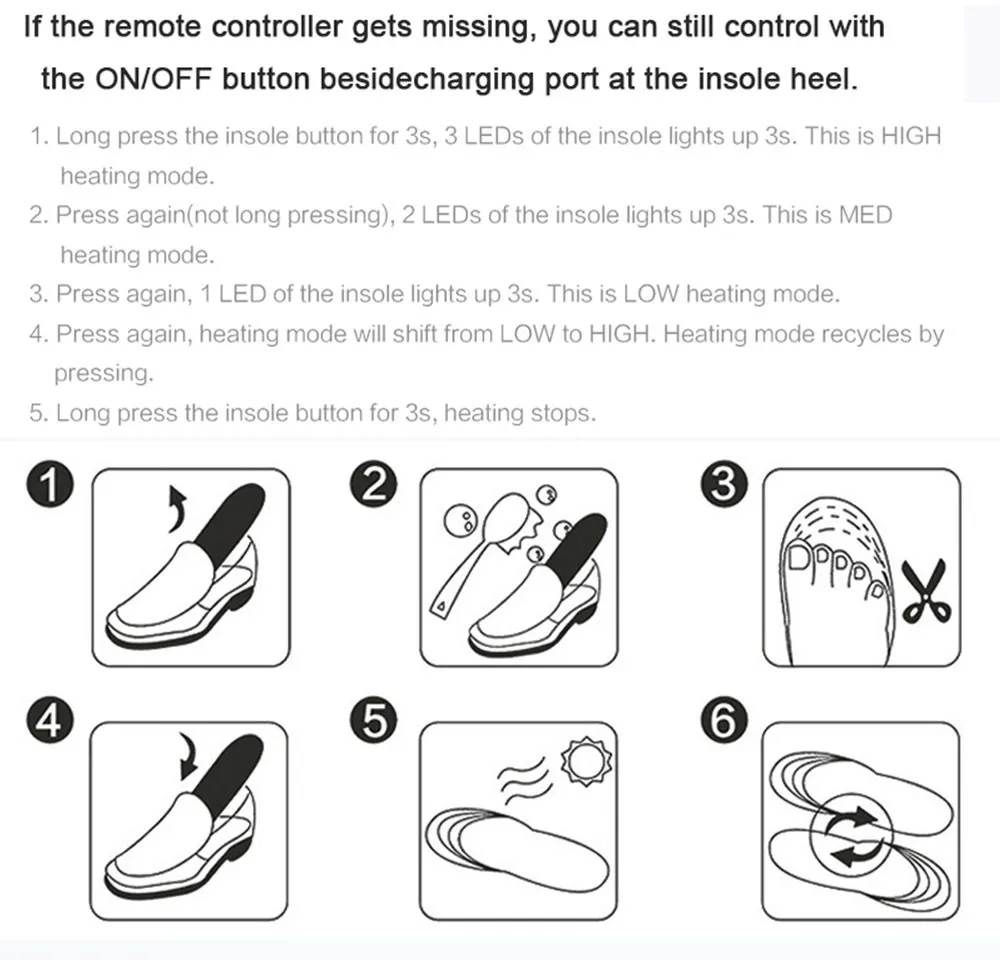 If the remote controller gets missing, you can still control with the ON/OFF button besidecharging port at the insole heel.

1. Long press the insole button for 3s, 3 LEDs of the insole lights up 3s. This is HIGH heating mode.
2. Press again(not long pressing), 2 LEDs of the insole lights up 3s. This is MED heating mode.
3. Press again, 1 LED of the insole lights up 3s. This is LOW heating mode.
4. Press again, heating mode will shift from LOW to HIGH. Heating mode recycles by pressing.
5. Long press the insole button for 3s, heating stops.

1

2

3

4

5

6