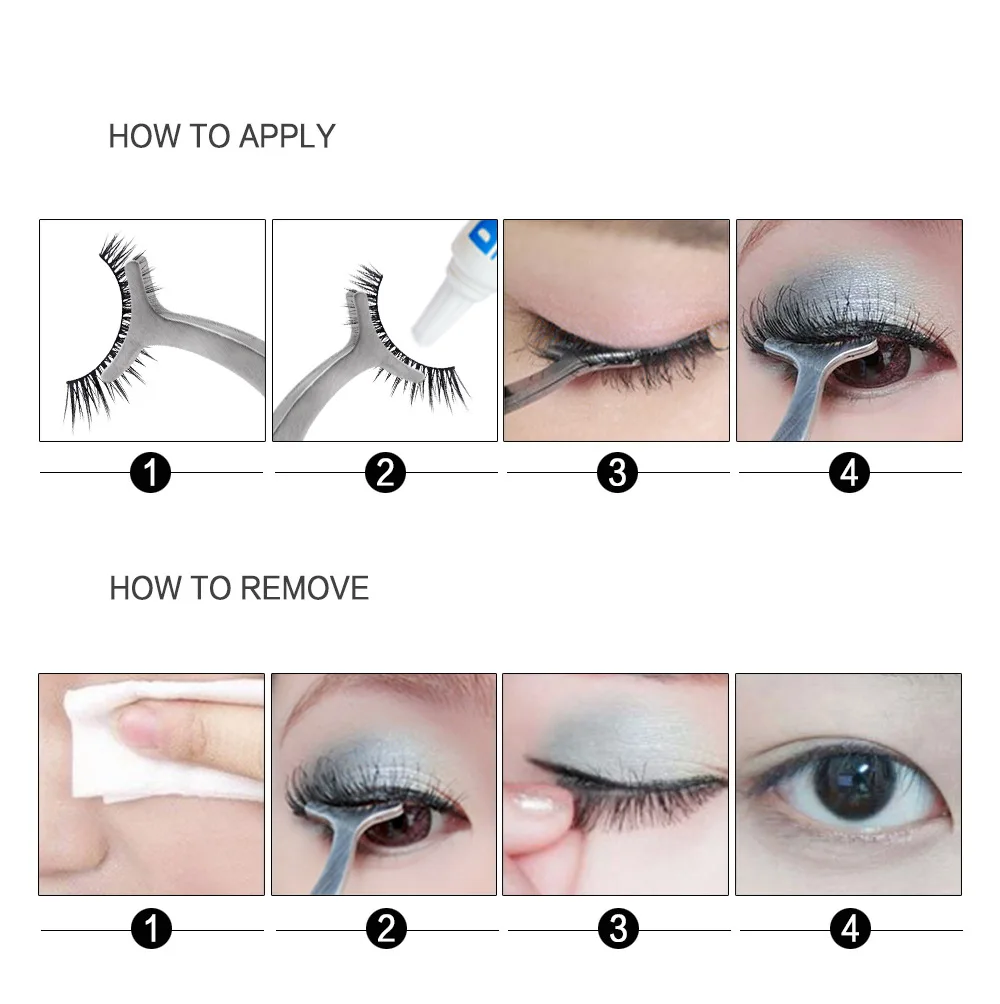 HOW TO APPLY

1 2 3 4

HOW TO REMOVE

1 2 3 4