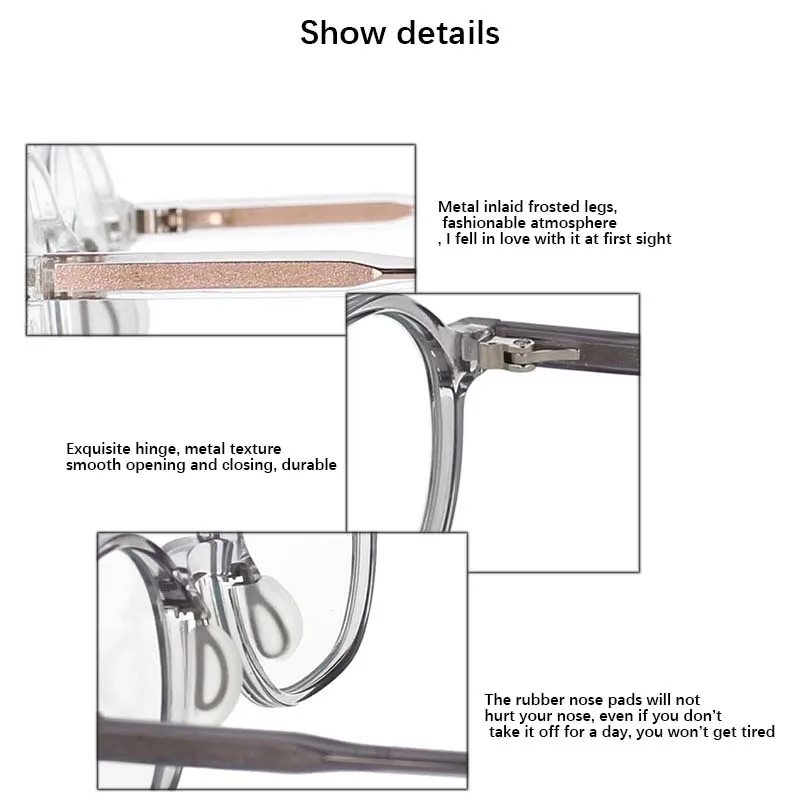 Show details

Metal inlaid frosted legs, fashionable atmosphere , I fell in love with it at first sight

Exquisite hinge, metal texture smooth opening and closing, durable

The rubber nose pads will not hurt your nose, even if you don't take it off for a day, you won't get tired