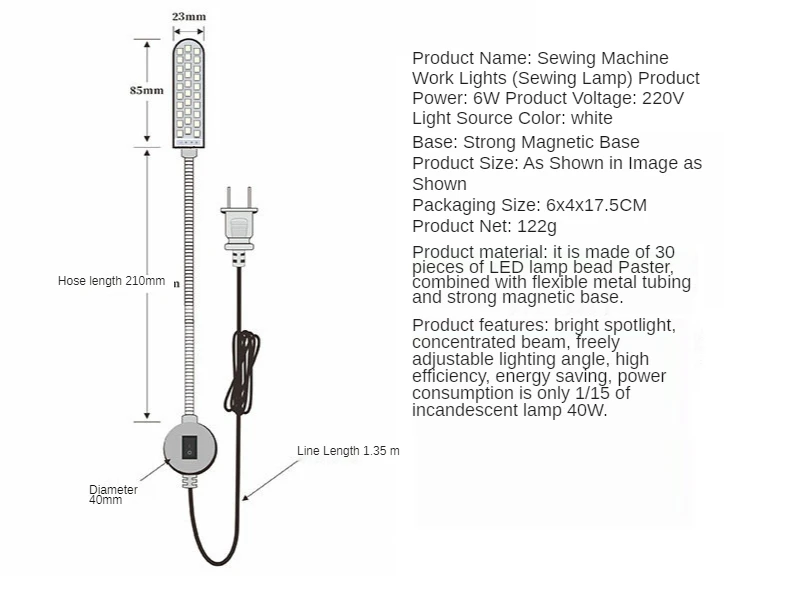 23mm

85mm

Hose length 210mm

n

Line Length 1.35 m

Diameter 40mm

Product Name: Sewing Machine Work Lights (Sewing Lamp) Product Power: 6W Product Voltage: 220V Light Source Color: white

Base: Strong Magnetic Base

Product Size: As Shown in Image as Shown

Packaging Size: 6x4x17.5CM

Product Net: 122g

Product material: it is made of 30 pieces of LED lamp bead Paster, combined with flexible metal tubing and strong magnetic base.

Product features: bright spotlight, concentrated beam, freely adjustable lighting angle, high efficiency, energy saving, power consumption is only 1/15 of incandescent lamp 40W.