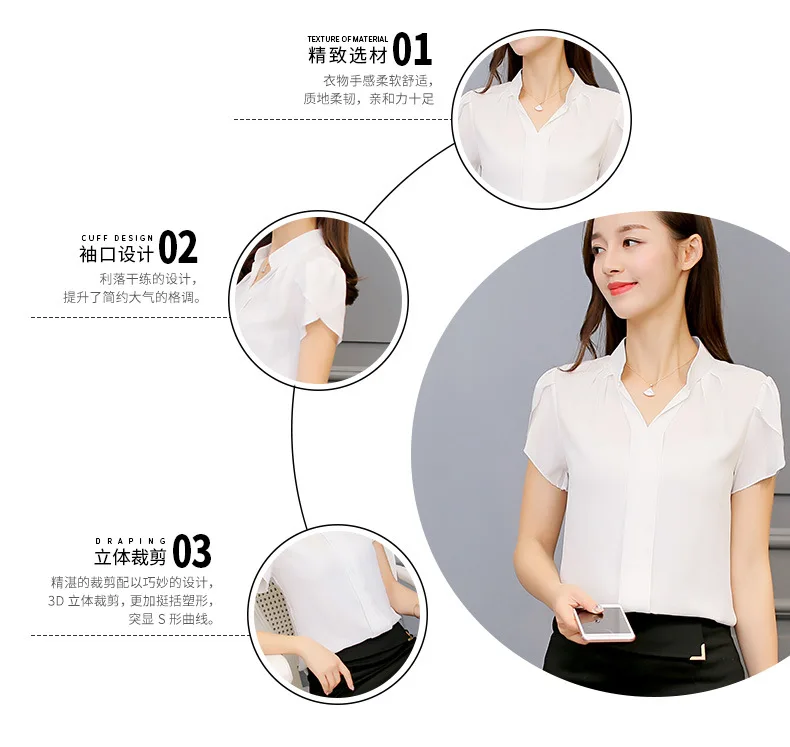 TEXTURE OF MATERIAL
精致选材 01
衣物手感柔软舒适，
质地柔韧，亲和力十足

CUFF DESIGN
袖口设计 02
利落干练的设计，
提升了简约大气的格调。

DRAPING
立体裁剪 03
精湛的裁剪配以巧妙的设计，
3D 立体裁剪，更加挺括塑形，
突显 S 形曲线。