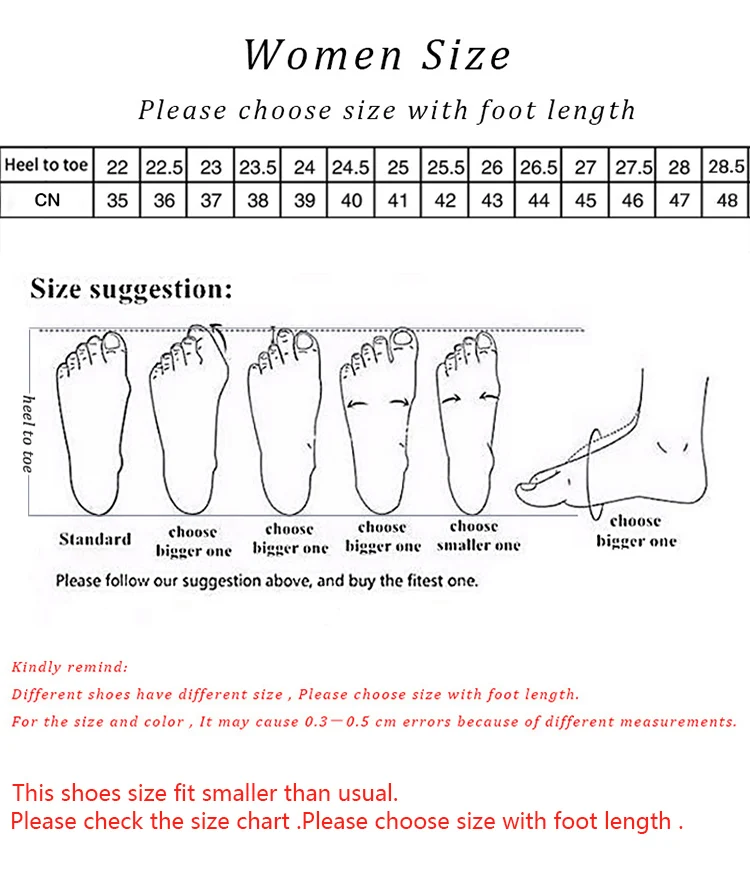 Women Size

Please choose size with foot length

| Heel to toe | 22 | 22.5 | 23 | 23.5 | 24 | 24.5 | 25 | 25.5 | 26 | 26.5 | 27 | 27.5 | 28 | 28.5 |
|---|---|---|---|---|---|---|---|---|---|---|---|---|---|---|
| CN | 35 | 36 | 37 | 38 | 39 | 40 | 41 | 42 | 43 | 44 | 45 | 46 | 47 | 48 |

Size suggestion:

heel to toe

Standard

choose bigger one

choose bigger one

choose bigger one

choose smaller one

choose bigger one

Please follow our suggestion above, and buy the fitest one.

Kindly remind:
Different shoes have different size , Please choose size with foot length.
For the size and color , It may cause 0.3—0.5 cm errors because of different measurements.

This shoes size fit smaller than usual.
Please check the size chart .Please choose size with foot length .