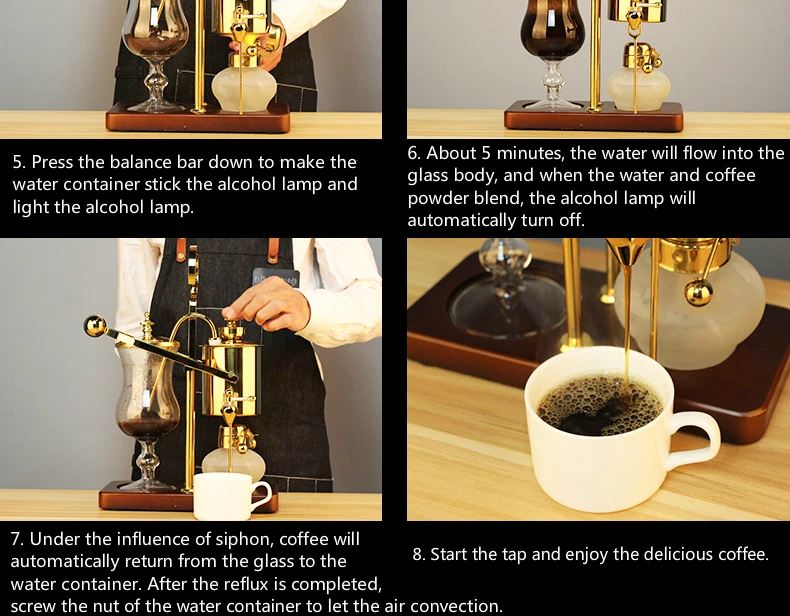 5. Press the balance bar down to make the water container stick the alcohol lamp and light the alcohol lamp.

6. About 5 minutes, the water will flow into the glass body, and when the water and coffee powder blend, the alcohol lamp will automatically turn off.

7. Under the influence of siphon, coffee will automatically return from the glass to the water container. After the reflux is completed, screw the nut of the water container to let the air convection.

8. Start the tap and enjoy the delicious coffee.