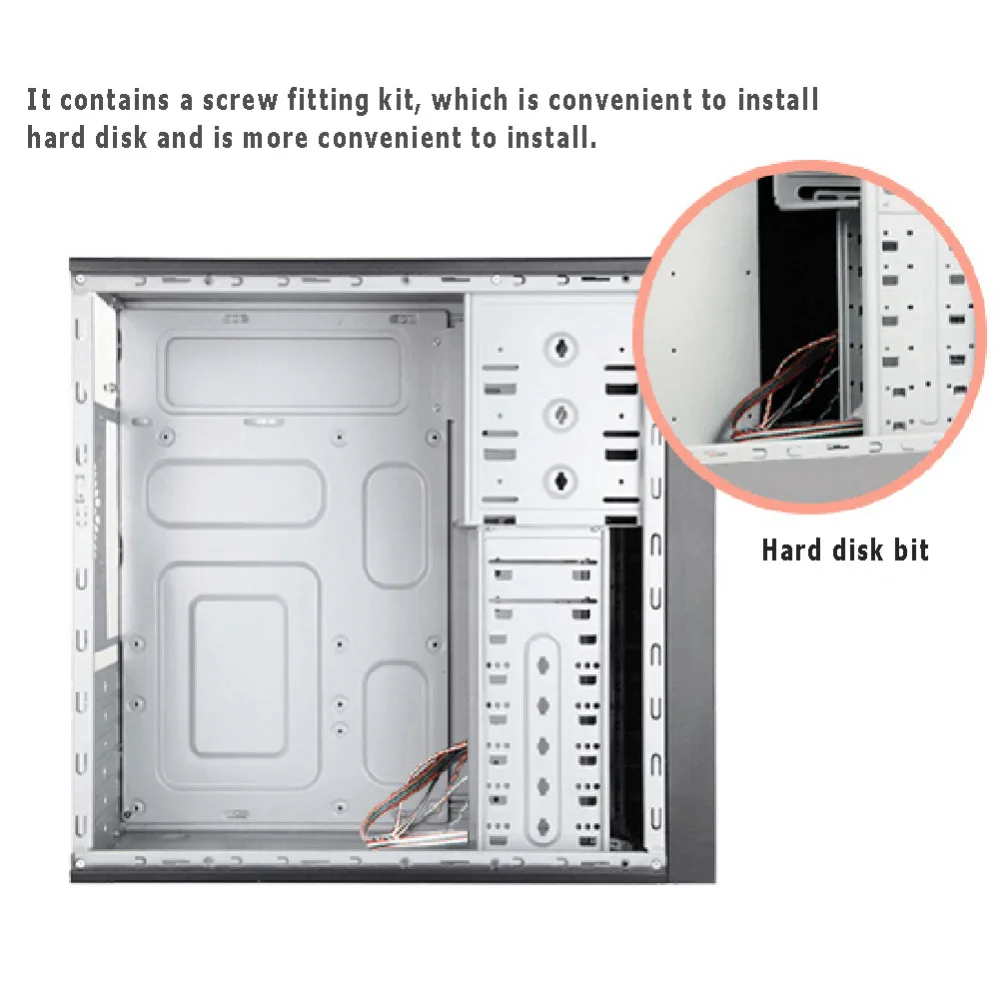 It contains a screw fitting kit, which is convenient to install hard disk and is more convenient to install.

Hard disk bit