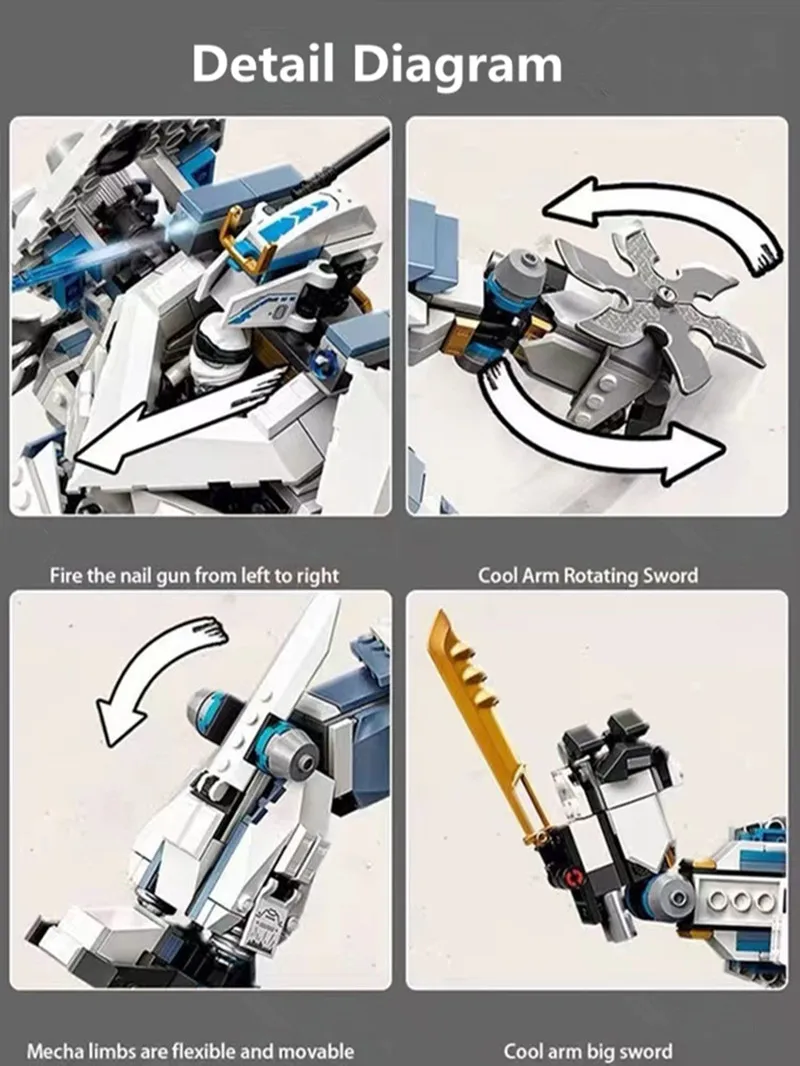 Detail Diagram

Fire the nail gun from left to right

Cool Arm Rotating Sword

Mecha limbs are flexible and movable

Cool arm big sword