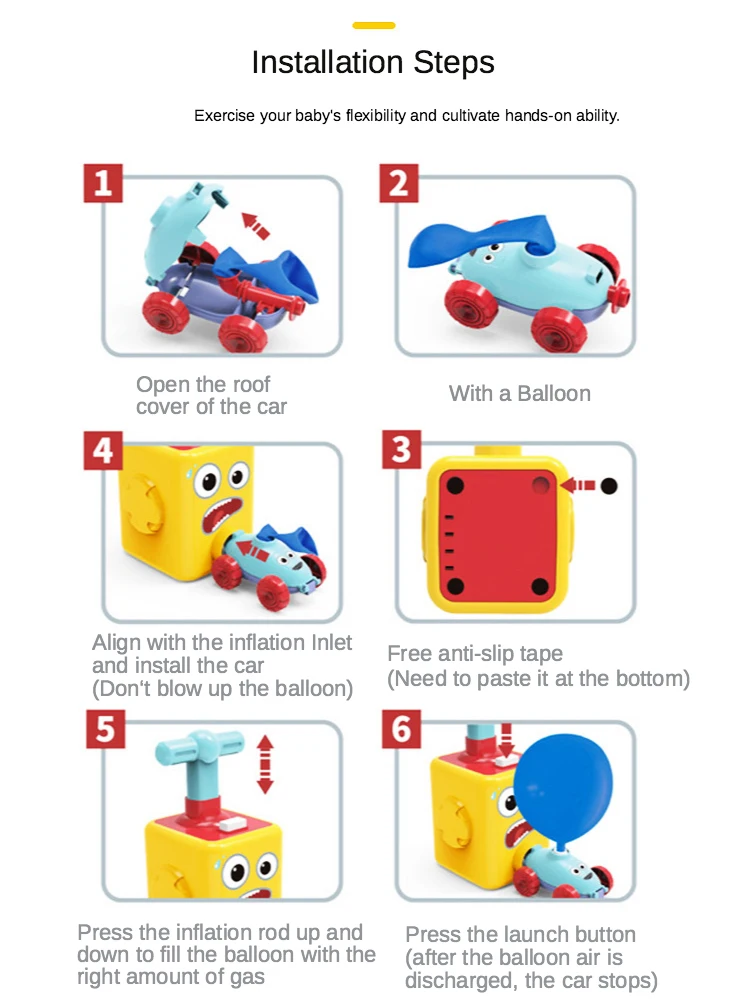 Installation Steps

Exercise your baby's flexibility and cultivate hands-on ability.

1

Open the roof cover of the car

2

With a Balloon

4

Align with the inflation Inlet and install the car (Don't blow up the balloon)

3

Free anti-slip tape (Need to paste it at the bottom)

5

Press the inflation rod up and down to fill the balloon with the right amount of gas

6

Press the launch button (after the balloon air is discharged, the car stops)