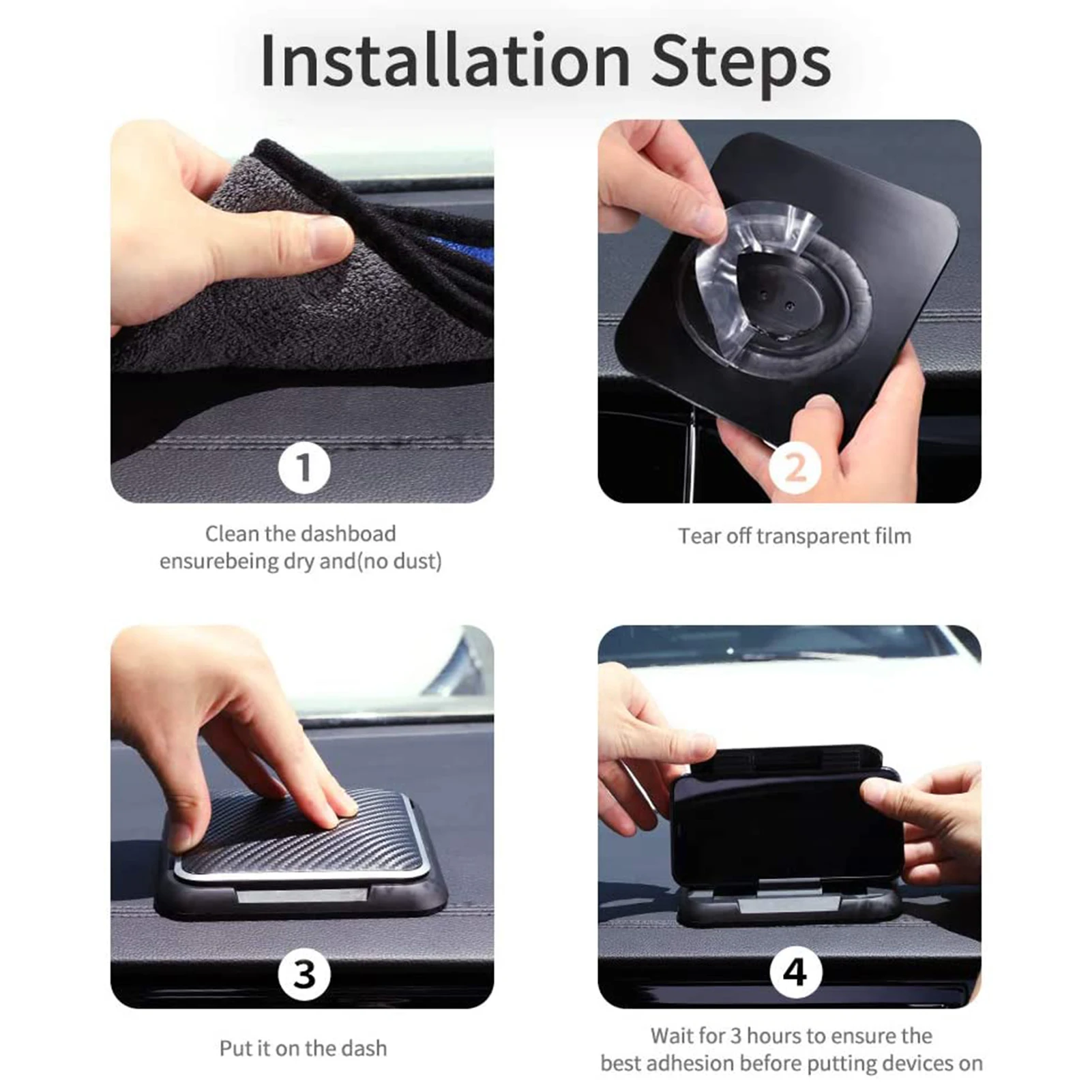 Installation Steps

1

Clean the dashboad ensurebeing dry and(no dust)

2

Tear off transparent film

3

Put it on the dash

4

Wait for 3 hours to ensure the best adhesion before putting devices on