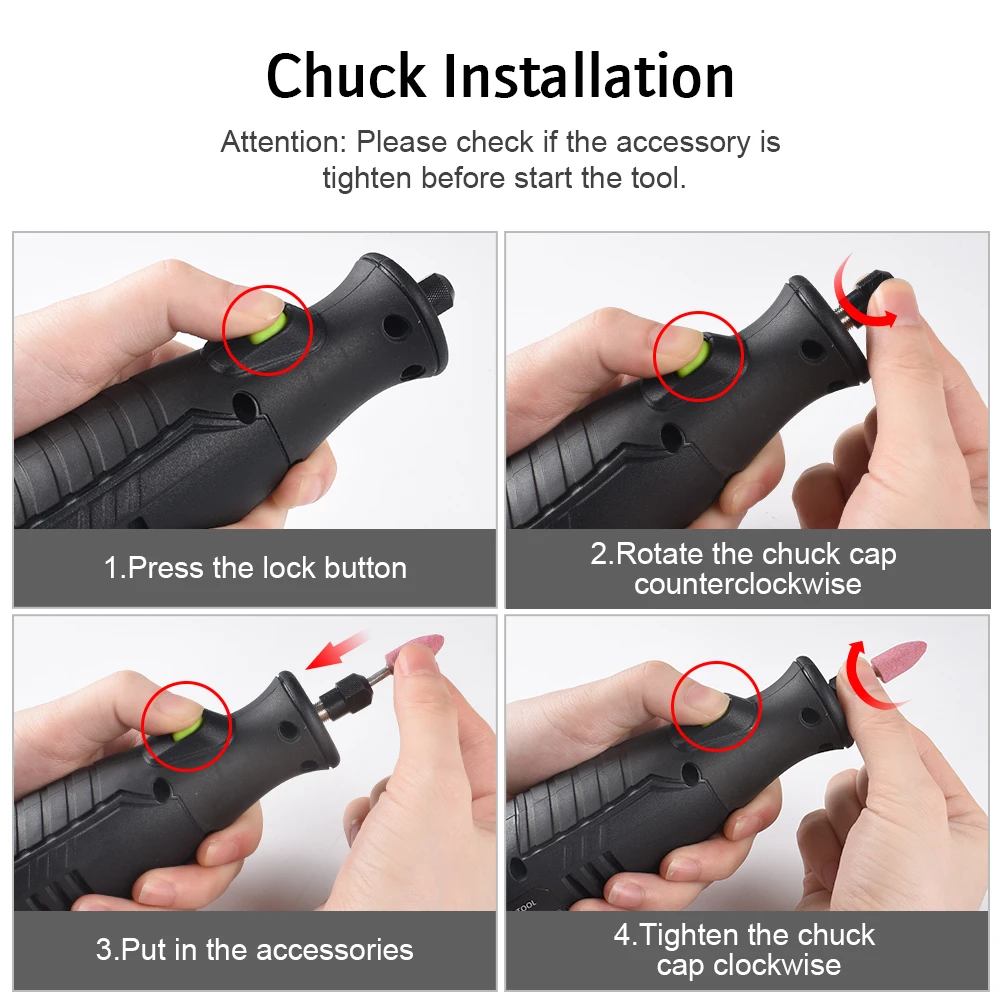 Chuck Installation

Attention: Please check if the accessory is tighten before start the tool.

1.Press the lock button

2.Rotate the chuck cap counterclockwise

3.Put in the accessories

TOOL

4.Tighten the chuck cap clockwise