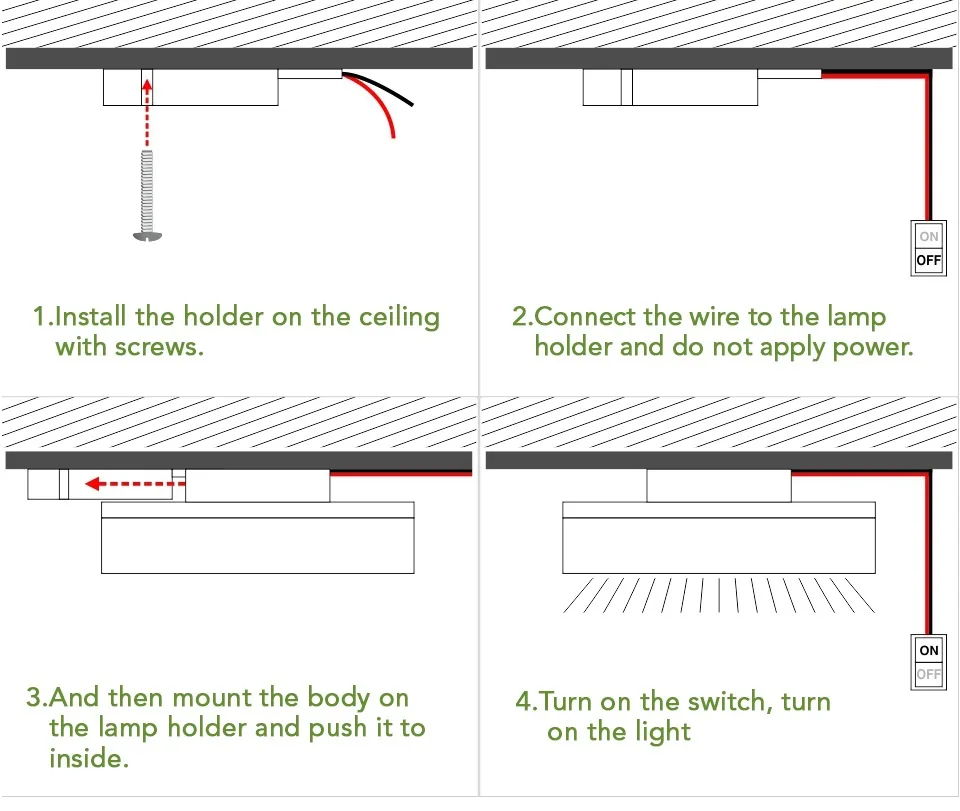 1.Install the holder on the ceiling with screws.

ON
OFF

2.Connect the wire to the lamp holder and do not apply power.

3.And then mount the body on the lamp holder and push it to inside.

ON
OFF

4.Turn on the switch, turn on the light