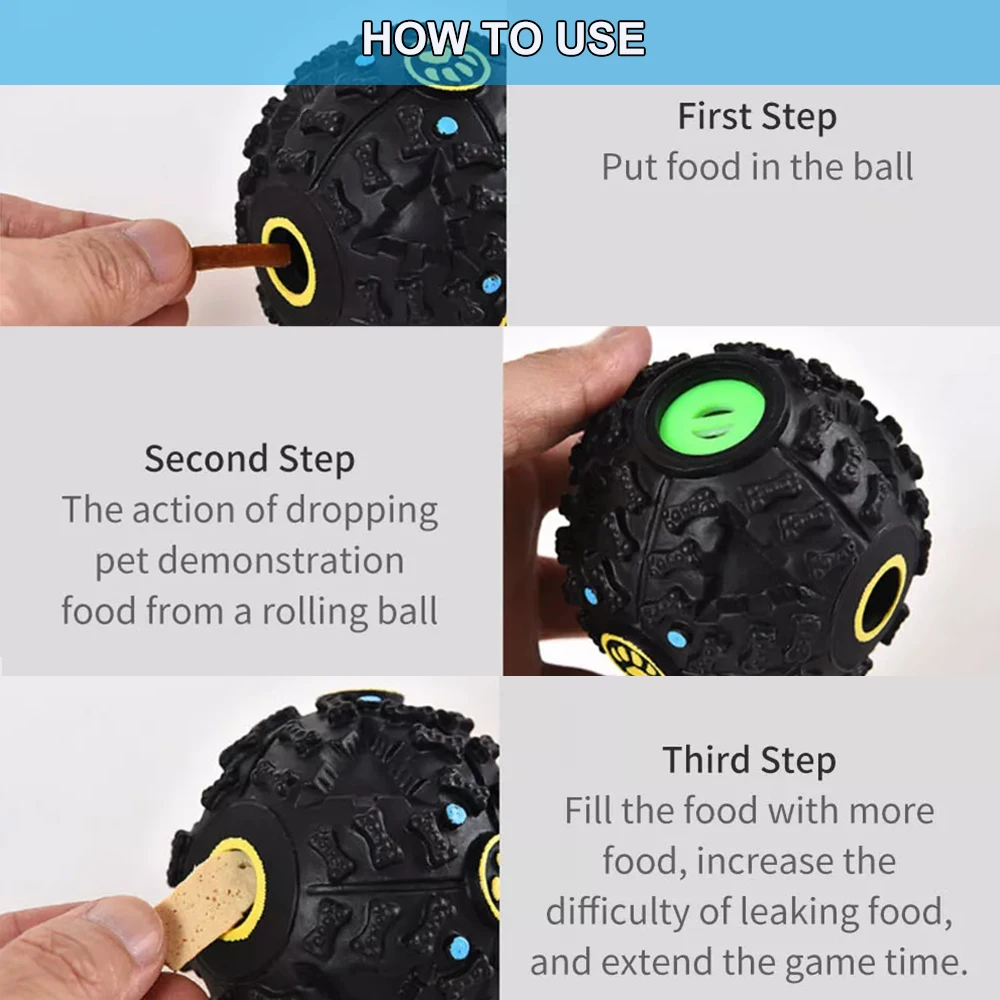 HOW TO USE

First Step
Put food in the ball

Second Step
The action of dropping pet demonstration food from a rolling ball

Third Step
Fill the food with more food, increase the difficulty of leaking food, and extend the game time.