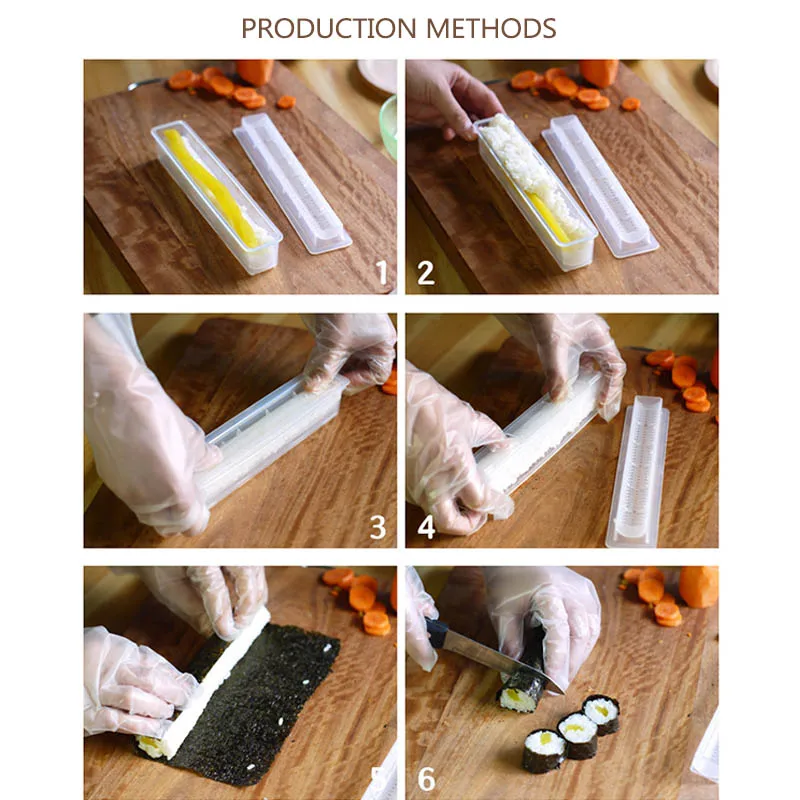 PRODUCTION METHODS

1

2

3

4

5

6