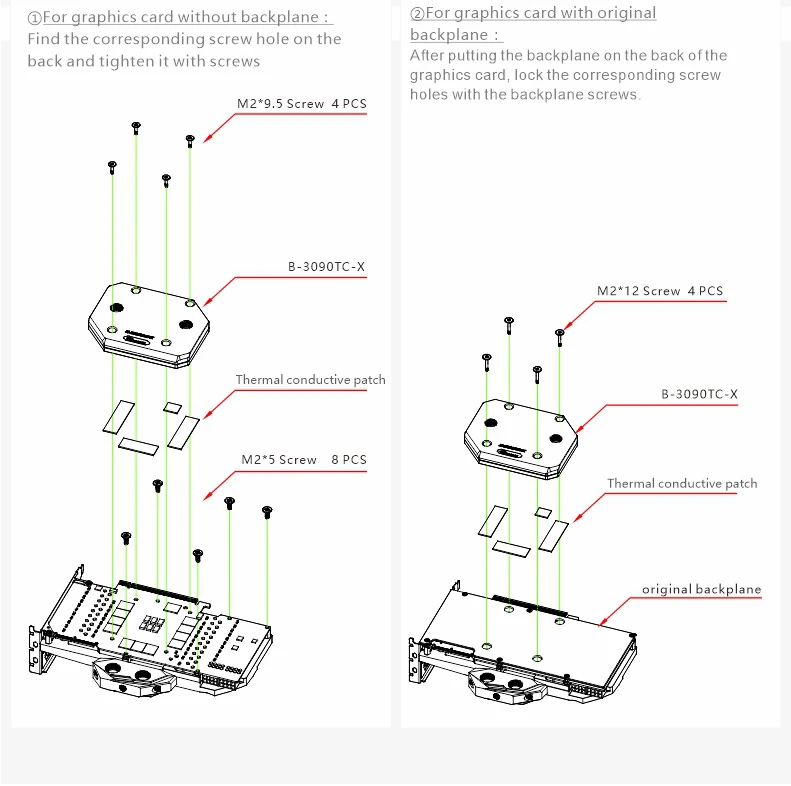 ①For graphics card without backplane：
Find the corresponding screw hole on the back and tighten it with screws

M2*9.5 Screw 4 PCS

B-3090TC-X

Thermal conductive patch

M2*5 Screw 8 PCS

②For graphics card with original backplane：
After putting the backplane on the back of the graphics card, lock the corresponding screw holes with the backplane screws.

M2*12 Screw 4 PCS

B-3090TC-X

Thermal conductive patch

original backplane