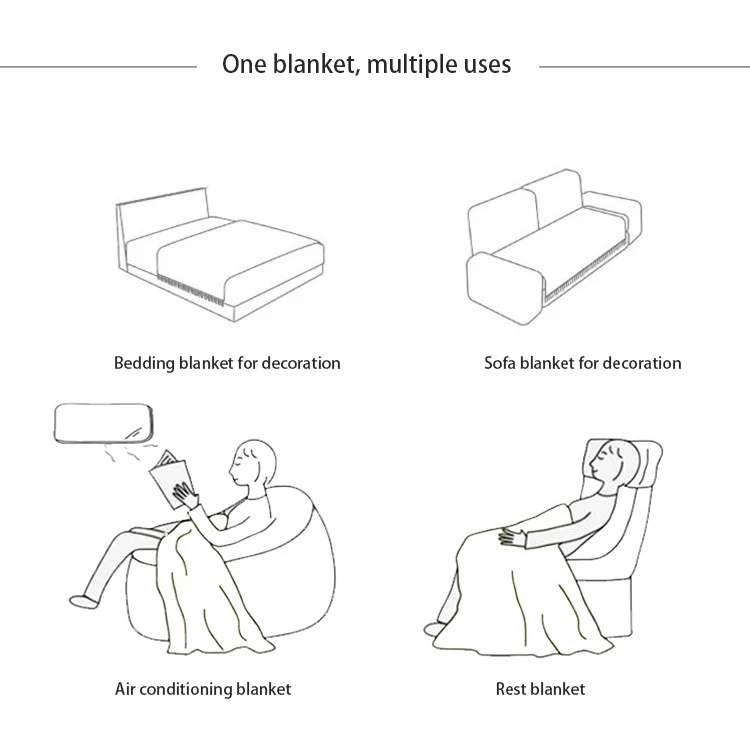 One blanket, multiple uses

Bedding blanket for decoration

Sofa blanket for decoration

Air conditioning blanket

Rest blanket