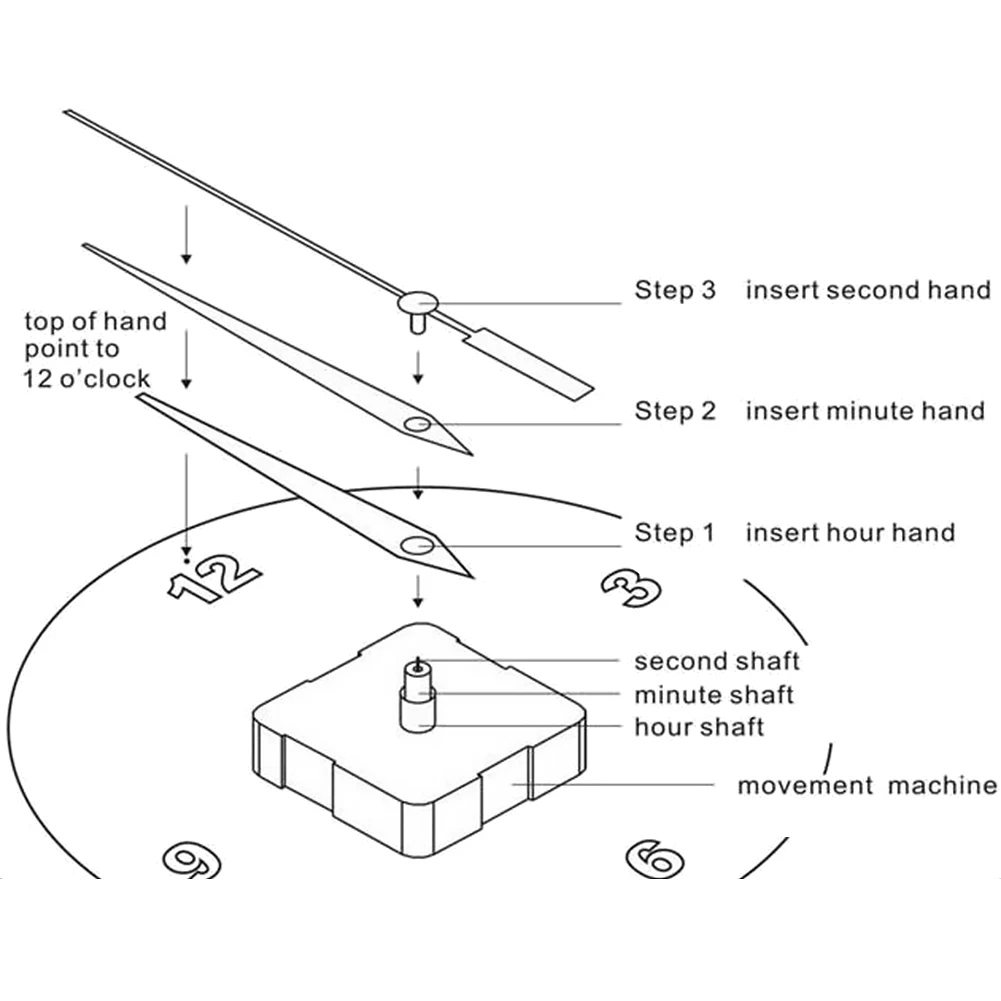 top of hand point to 12 o'clock

Step 3 insert second hand

Step 2 insert minute hand

Step 1 insert hour hand

12

3

second shaft

minute shaft

hour shaft

movement machine

9

6