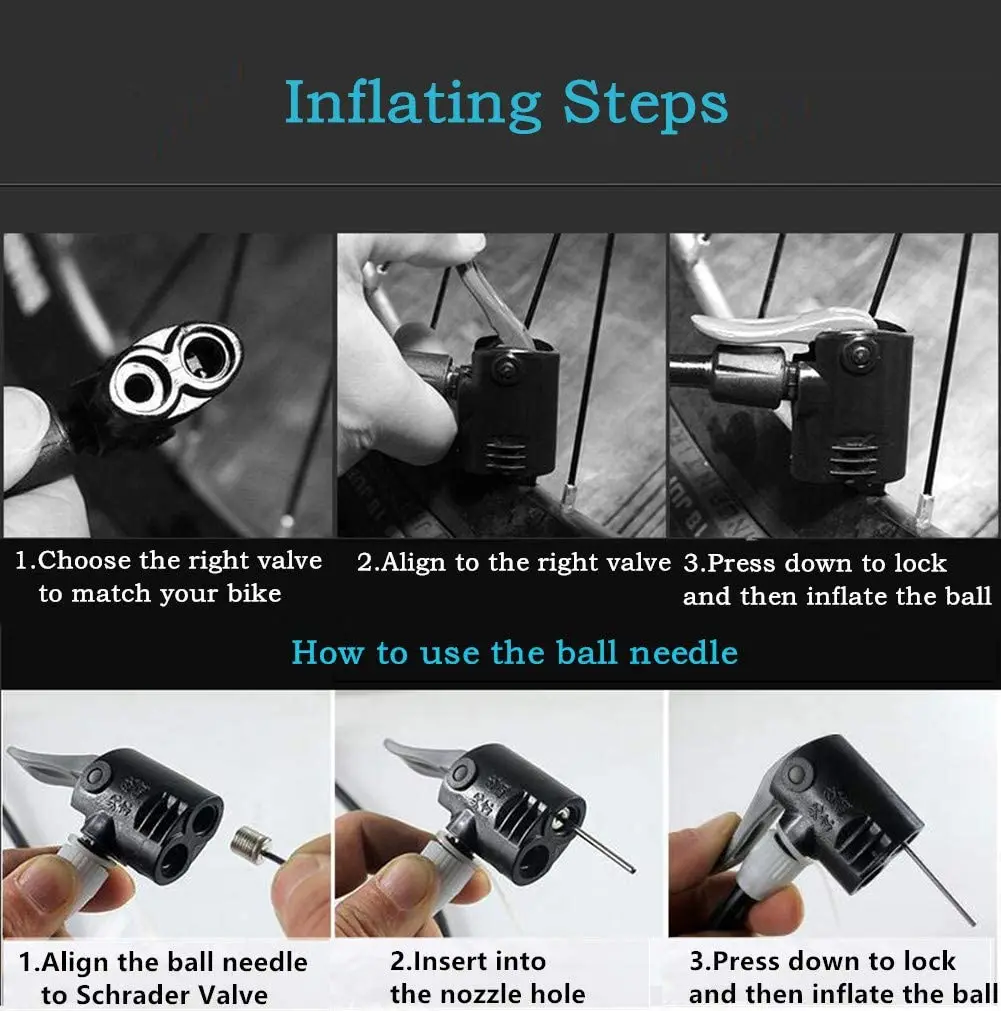 Inflating Steps

1.Choose the right valve to match your bike

2.Align to the right valve

3.Press down to lock and then inflate the ball

How to use the ball needle

1.Align the ball needle to Schrader Valve

2.Insert into the nozzle hole

3.Press down to lock and then inflate the ball