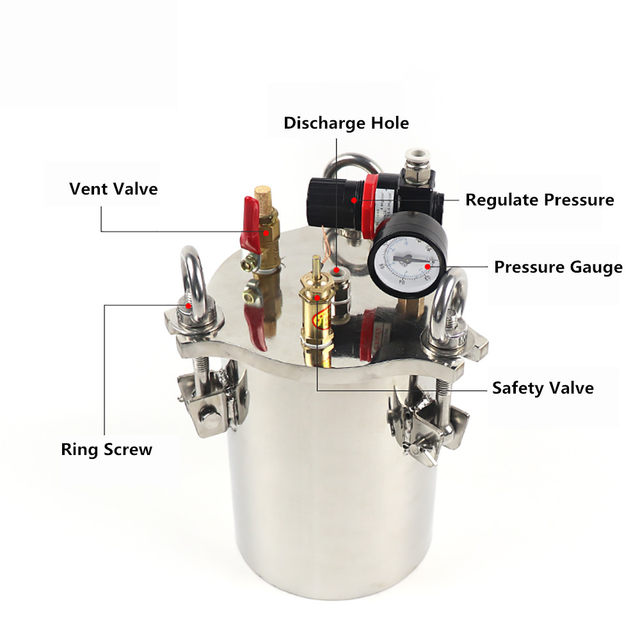 Discharge Hole

Vent Valve

Regulate Pressure

Pressure Gauge

Safety Valve

Ring Screw