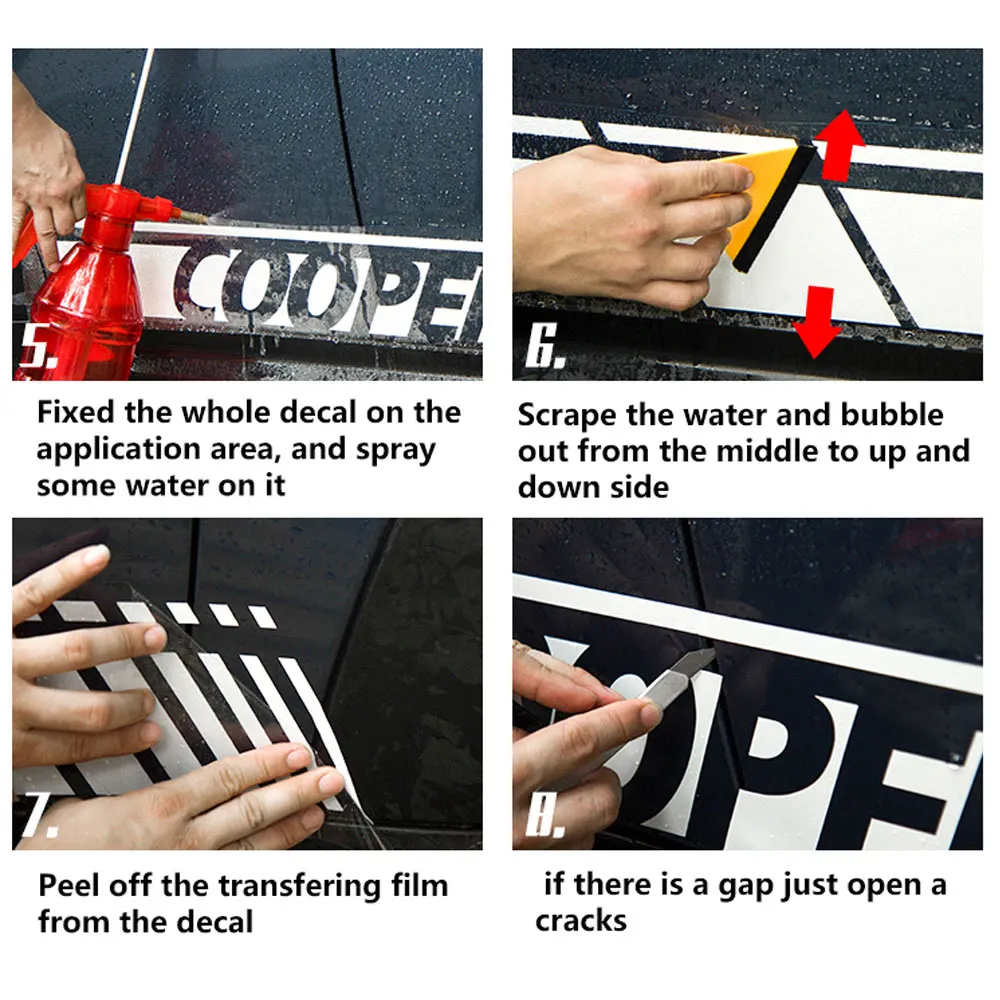 COOPE

5.

Fixed the whole decal on the application area, and spray some water on it

6.

Scrape the water and bubble out from the middle to up and down side

7.

Peel off the transfering film from the decal

OPE

8.

if there is a gap just open a cracks