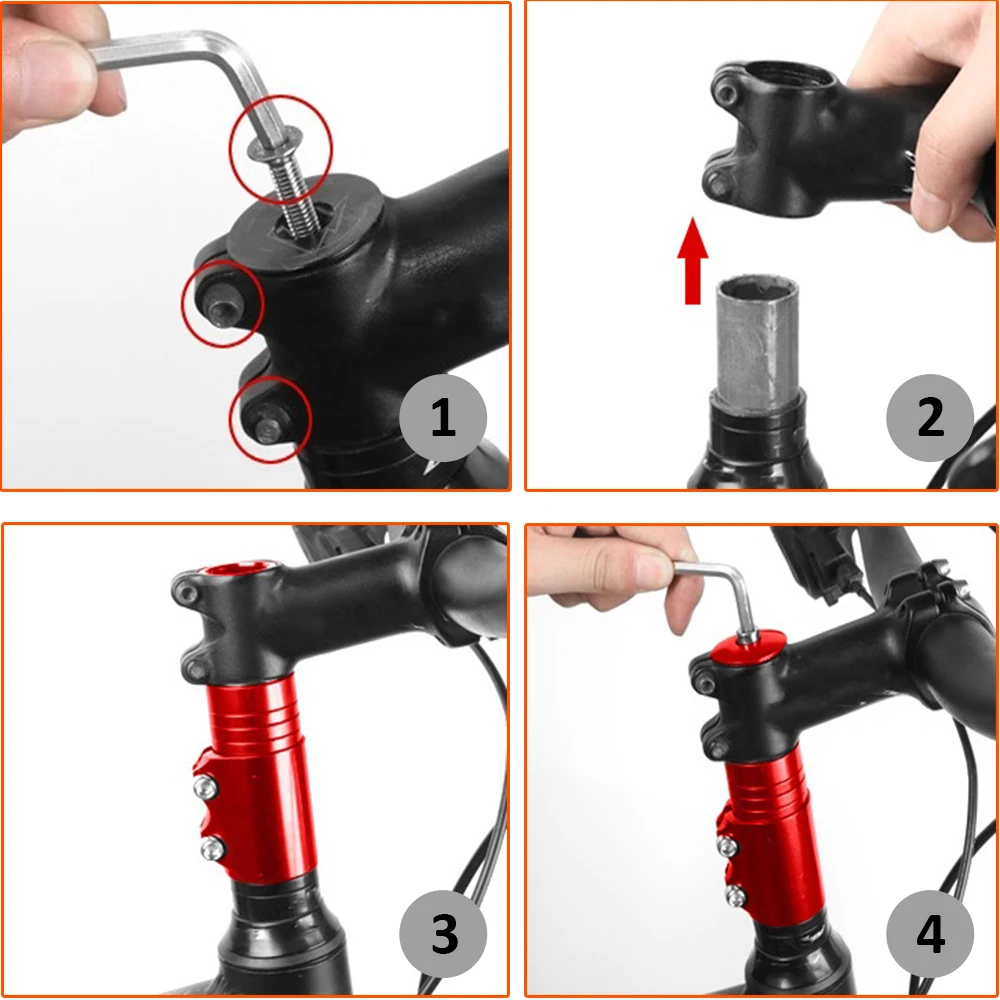 1

2

3

4