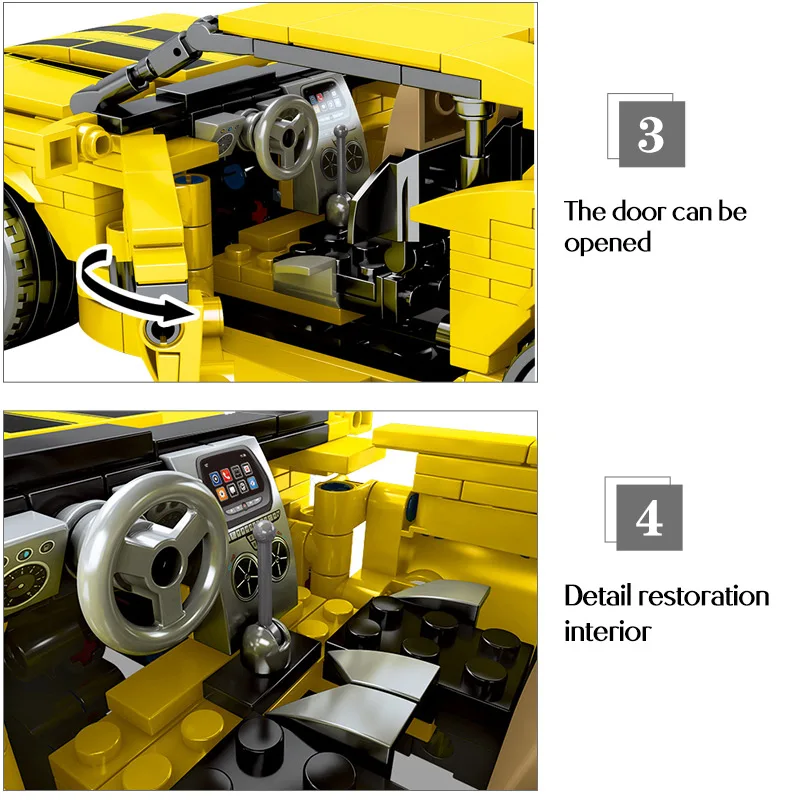 3

The door can be opened

4

Detail restoration interior