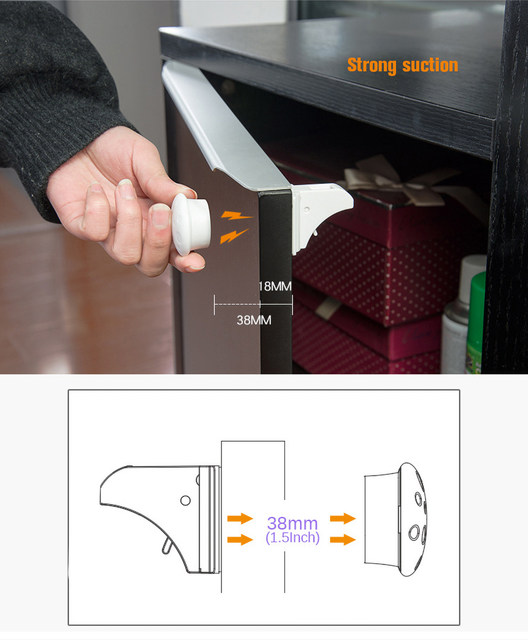 Strong suction

18MM

38MM

38mm
(1.5Inch)