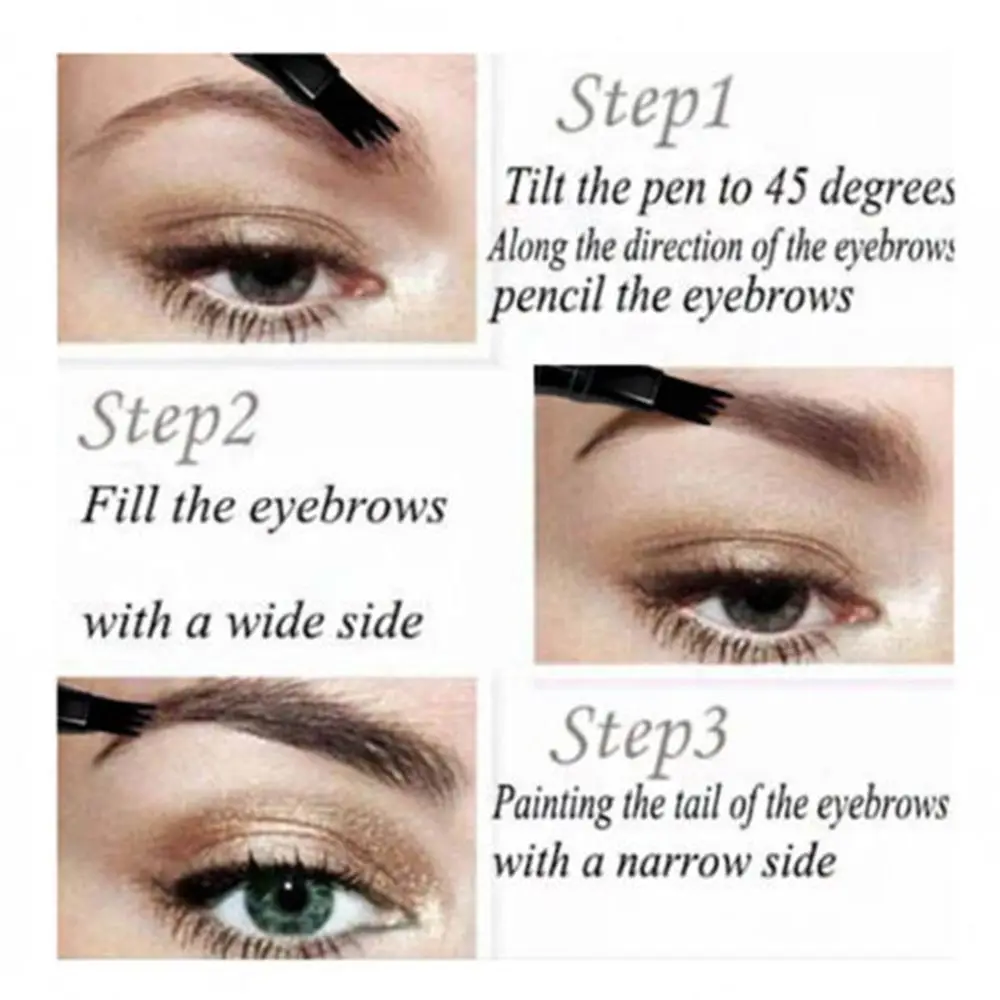 Step1
Tilt the pen to 45 degrees
Along the direction of the eyebrows
pencil the eyebrows

Step2
Fill the eyebrows

with a wide side

Step3
Painting the tail of the eyebrows
with a narrow side